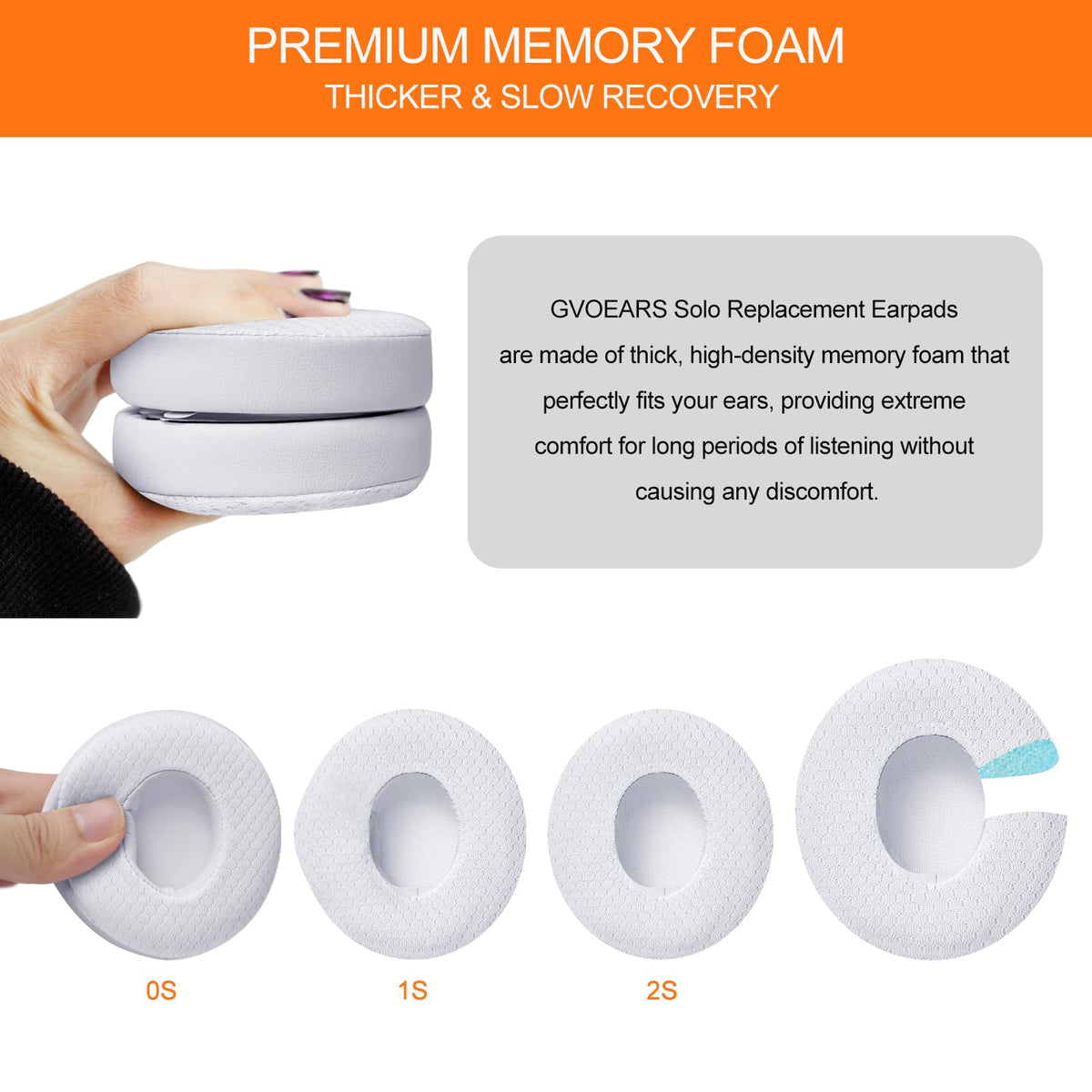 PREMIUM MEMORY FOAM
THICKER & SLOW RECOVERY

GVOEARS Solo Replacement Earpads are made of thick, high-density memory foam that perfectly fits your ears, providing extreme comfort for long periods of listening without causing any discomfort.

0S

1S

2S