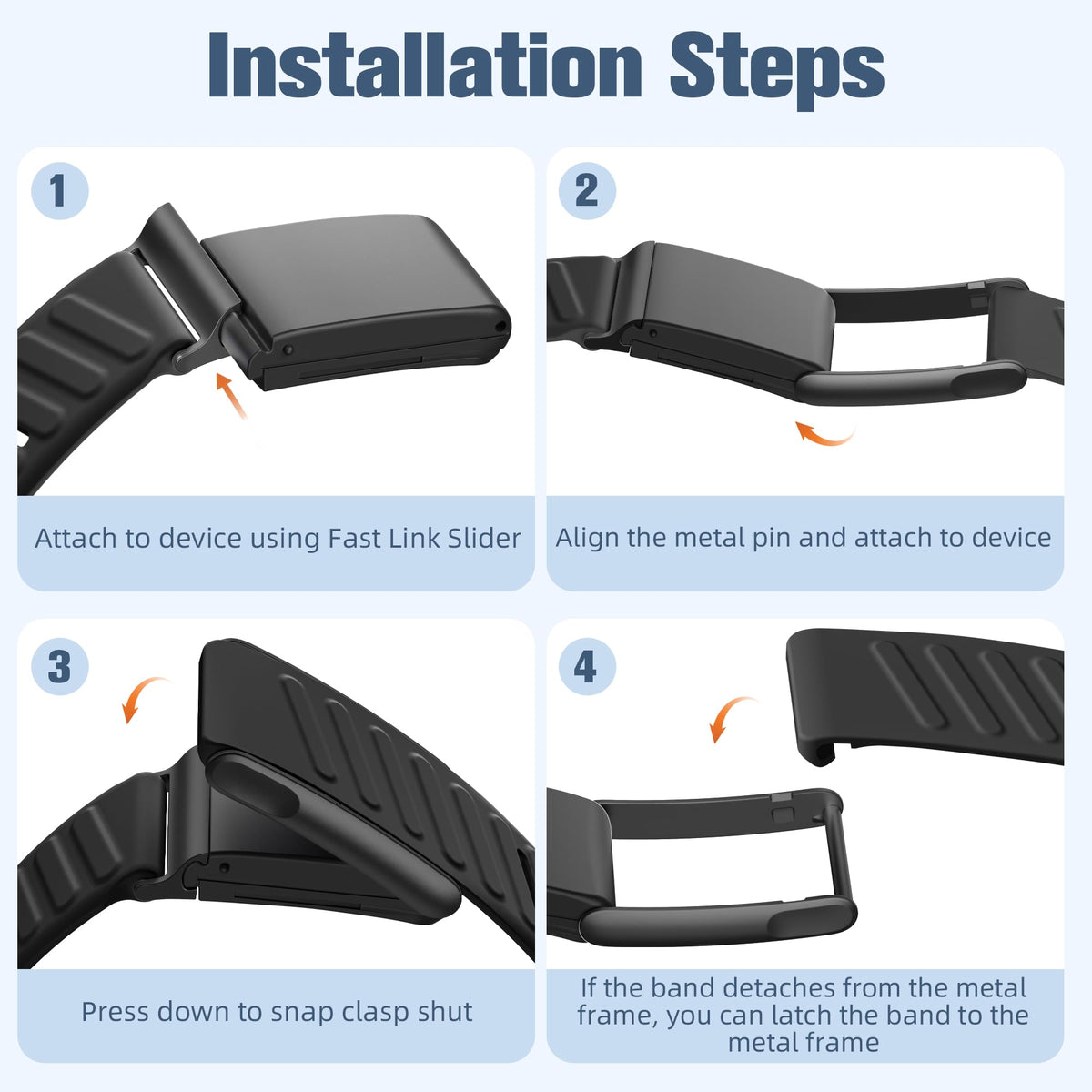 Installation Steps

1

Attach to device using Fast Link Slider

2

Align the metal pin and attach to device

3

Press down to snap clasp shut

4

If the band detaches from the metal frame, you can latch the band to the metal frame