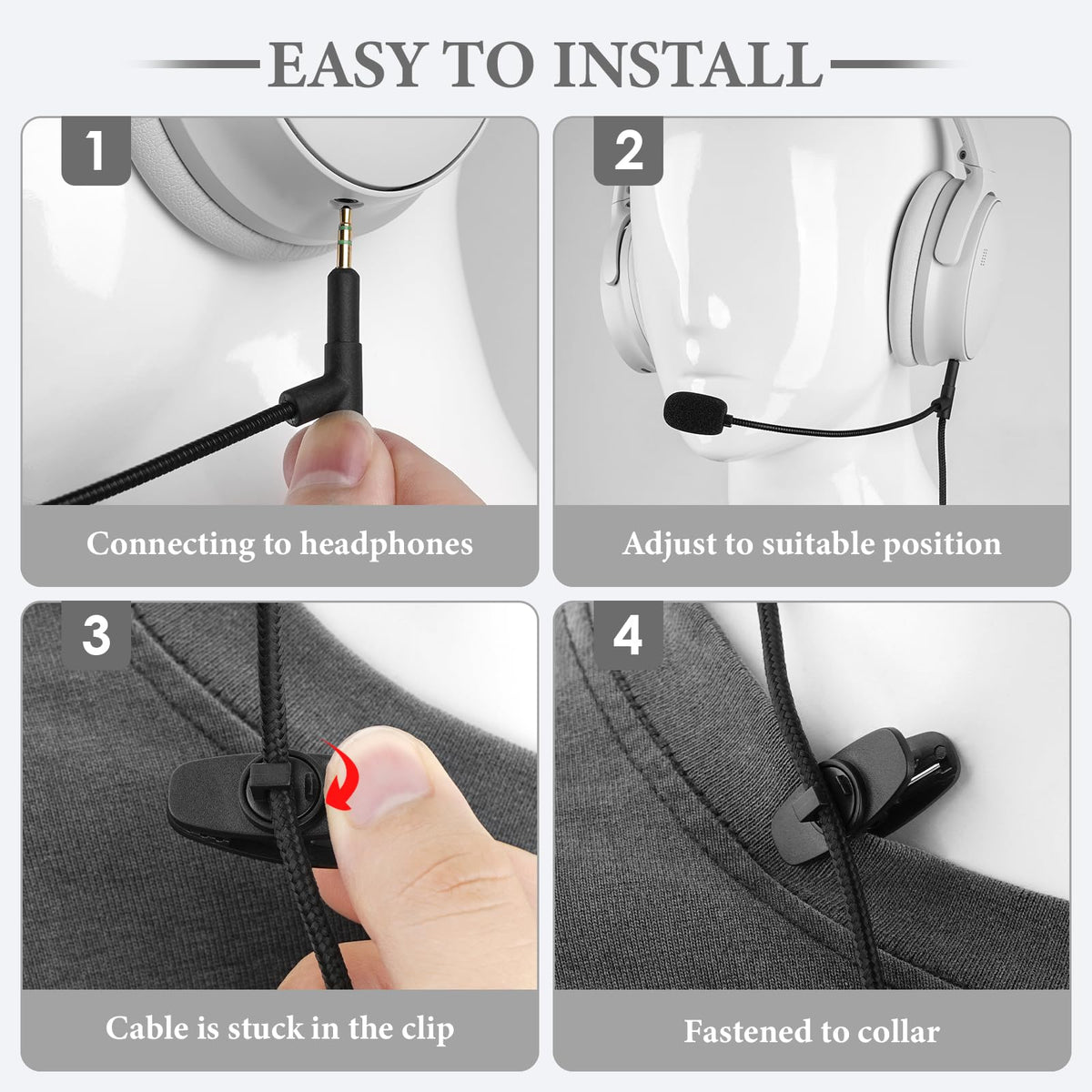 EASY TO INSTALL

1

Connecting to headphones

2

Adjust to suitable position

3

Cable is stuck in the clip

4

Fastened to collar