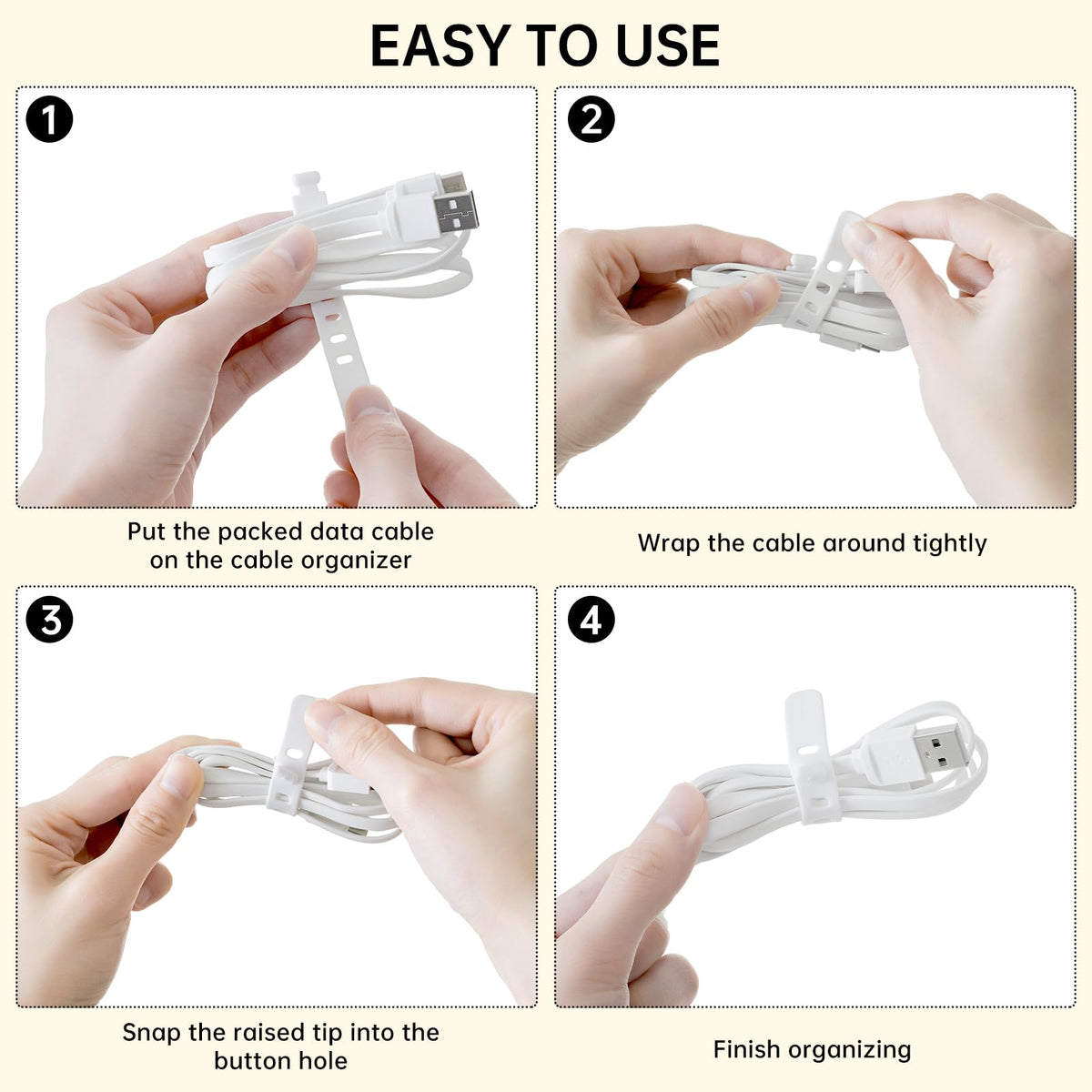 EASY TO USE

1

Put the packed data cable on the cable organizer

2

Wrap the cable around tightly

3

Snap the raised tip into the button hole

4

Finish organizing