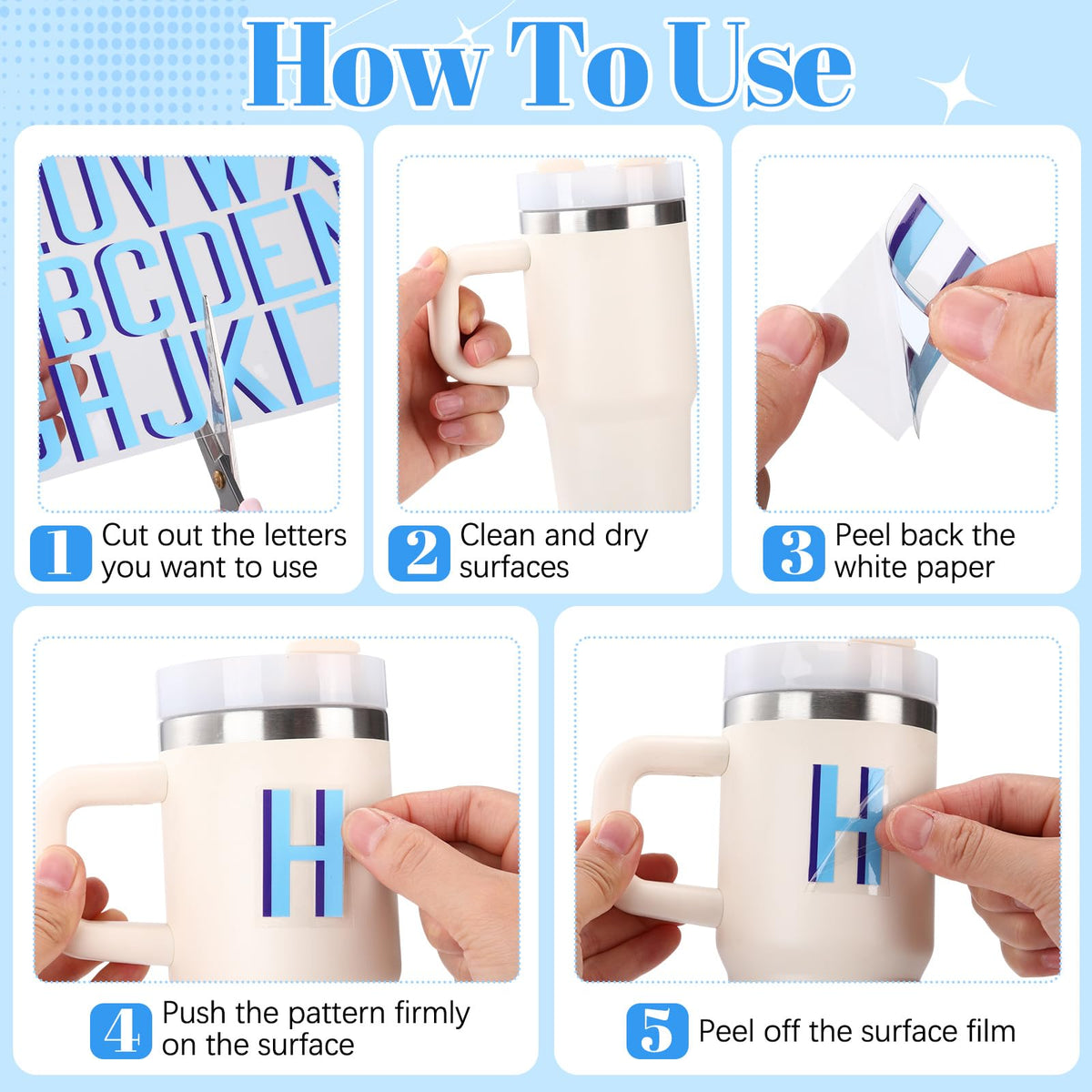 How To Use

UVW
BCDEN
HJKL

1 Cut out the letters you want to use

2 Clean and dry surfaces

3 Peel back the white paper

H

4 Push the pattern firmly on the surface

H

5 Peel off the surface film