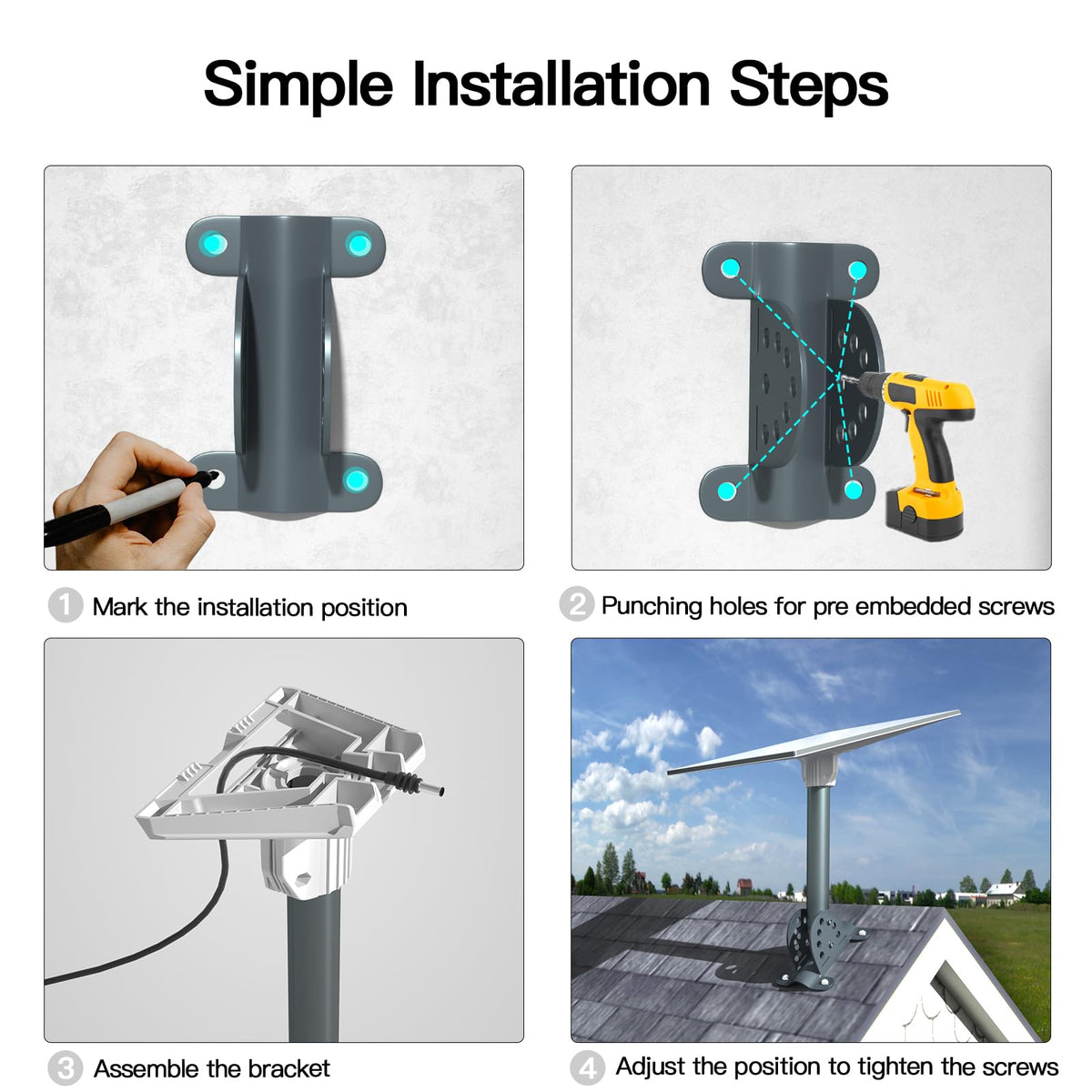 Simple Installation Steps

1 Mark the installation position

2 Punching holes for pre embedded screws

3 Assemble the bracket

4 Adjust the position to tighten the screws