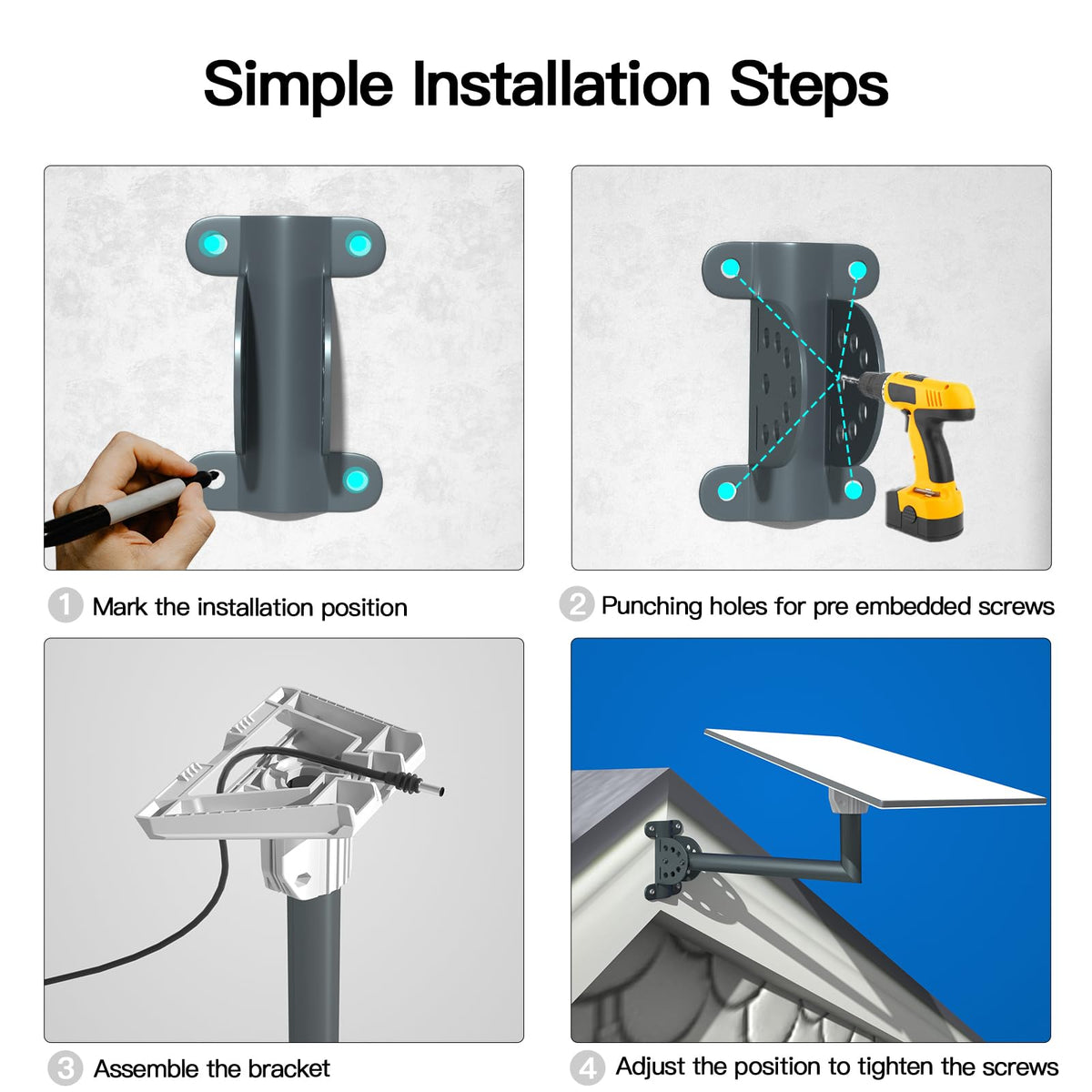 Simple Installation Steps

1 Mark the installation position

2 Punching holes for pre embedded screws

3 Assemble the bracket

4 Adjust the position to tighten the screws