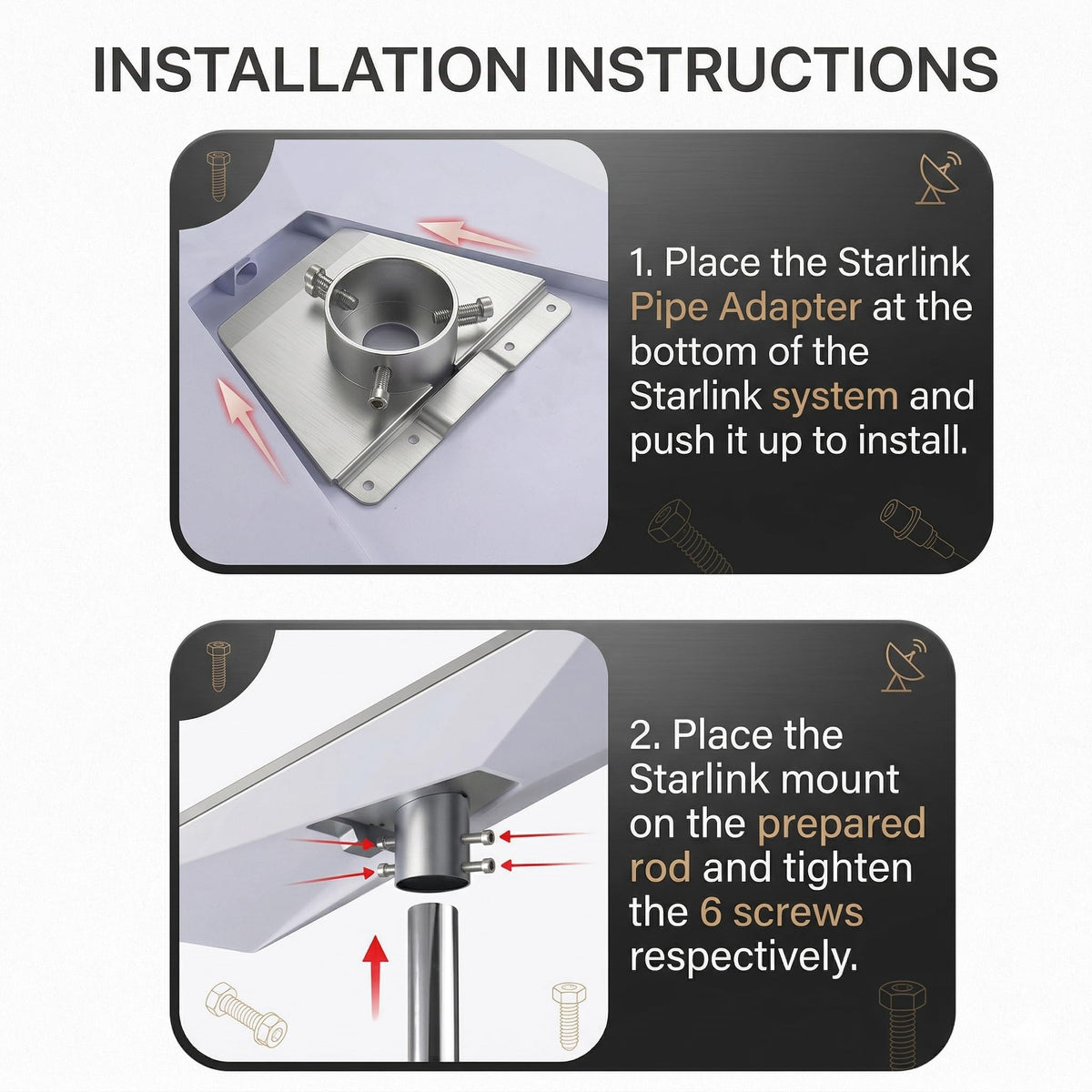 INSTALLATION INSTRUCTIONS

1. Place the Starlink Pipe Adapter at the bottom of the Starlink system and push it up to install.

2. Place the Starlink mount on the prepared rod and tighten the 6 screws respectively.