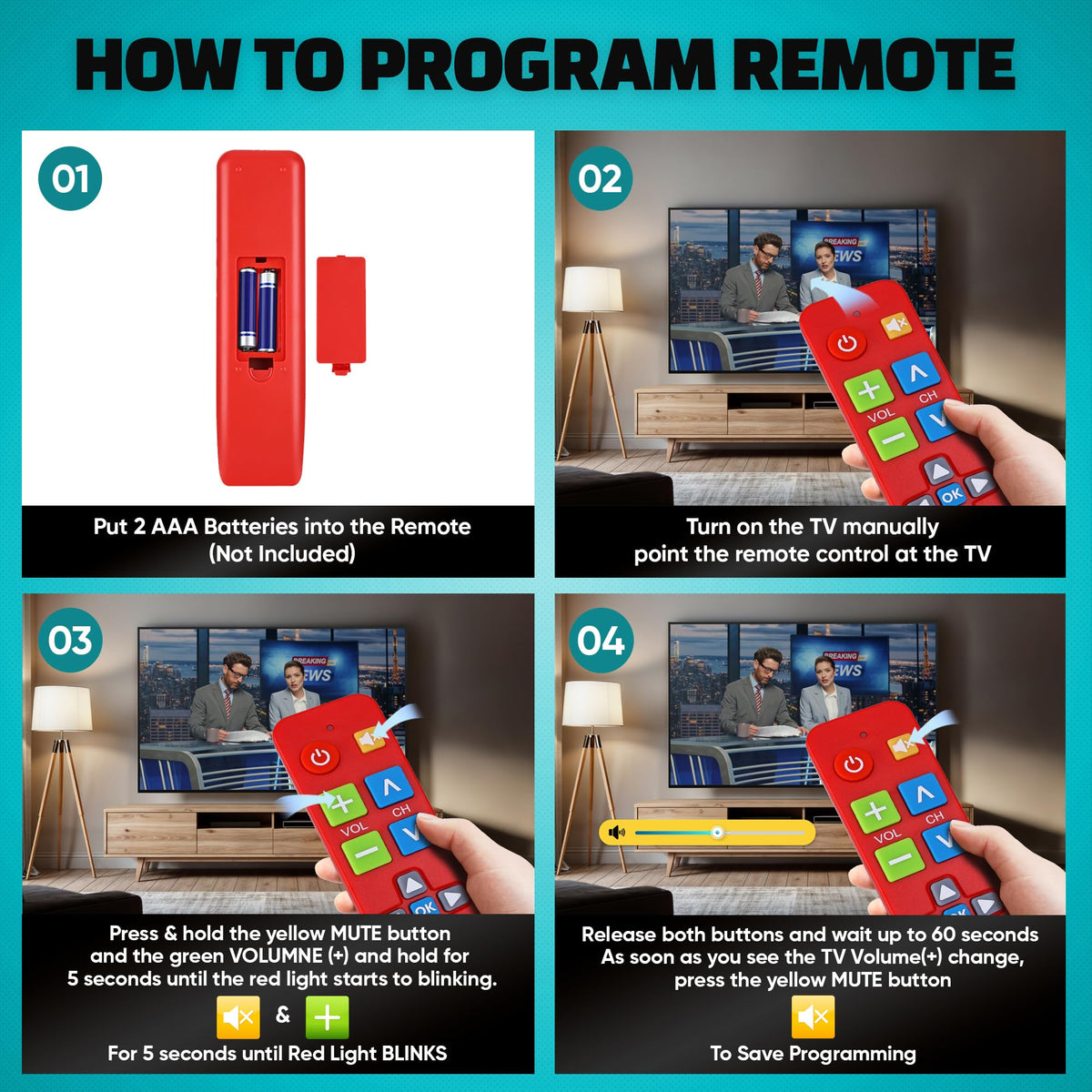 HOW TO PROGRAM REMOTE

01

Put 2 AAA Batteries into the Remote
(Not Included)

02

BREAKING NEWS

VOL CH OK

Turn on the TV manually
point the remote control at the TV

03

BREAKING NEWS

VOL CH OK

Press & hold the yellow MUTE button and the green VOLUMNE (+) and hold for 5 seconds until the red light starts to blinking.

&

For 5 seconds until Red Light BLINKS

04

BREAKING NEWS

VOL CH

Release both buttons and wait up to 60 seconds
As soon as you see the TV Volume(+) change,
press the yellow MUTE button

To Save Programming