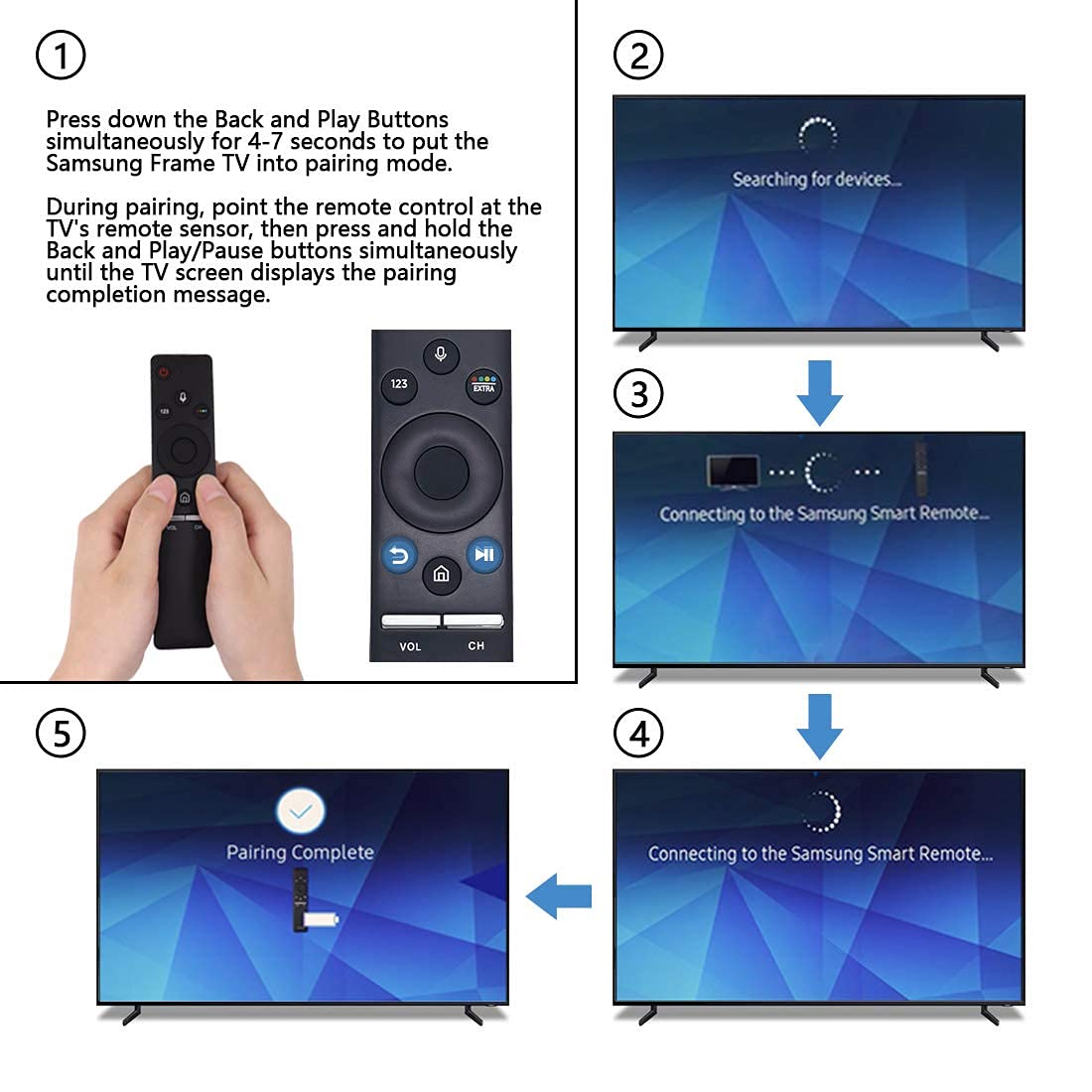 ①

Press down the Back and Play Buttons simultaneously for 4-7 seconds to put the Samsung Frame TV into pairing mode.

During pairing, point the remote control at the TV's remote sensor, then press and hold the Back and Play/Pause buttons simultaneously until the TV screen displays the pairing completion message.

123

VOL CH

123

EXTRA

VOL

CH

②

Searching for devices...

③

Connecting to the Samsung Smart Remote...

④

Connecting to the Samsung Smart Remote...

⑤

Pairing Complete