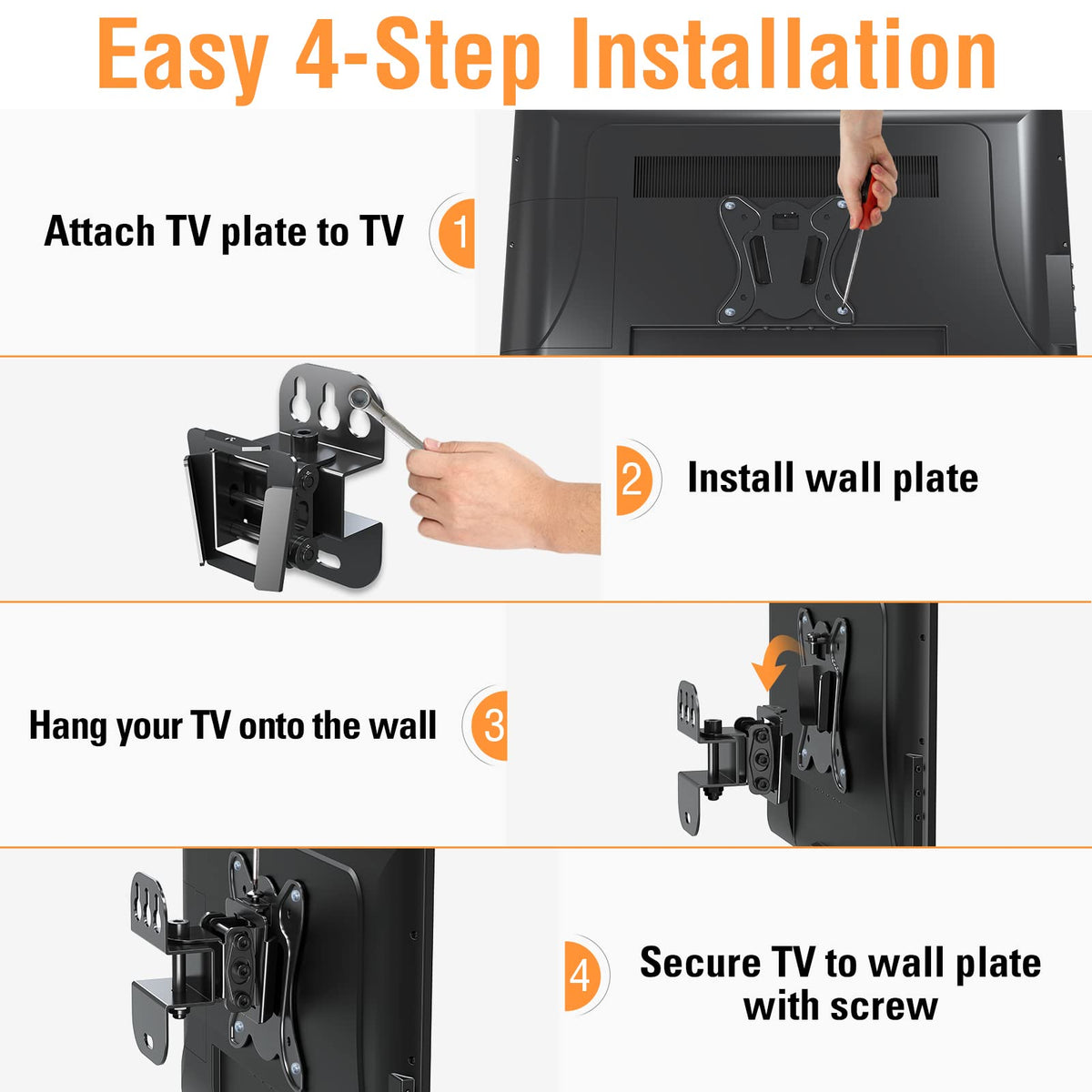 Easy 4-Step Installation

Attach TV plate to TV

1

2

Install wall plate

Hang your TV onto the wall

3

4

Secure TV to wall plate with screw