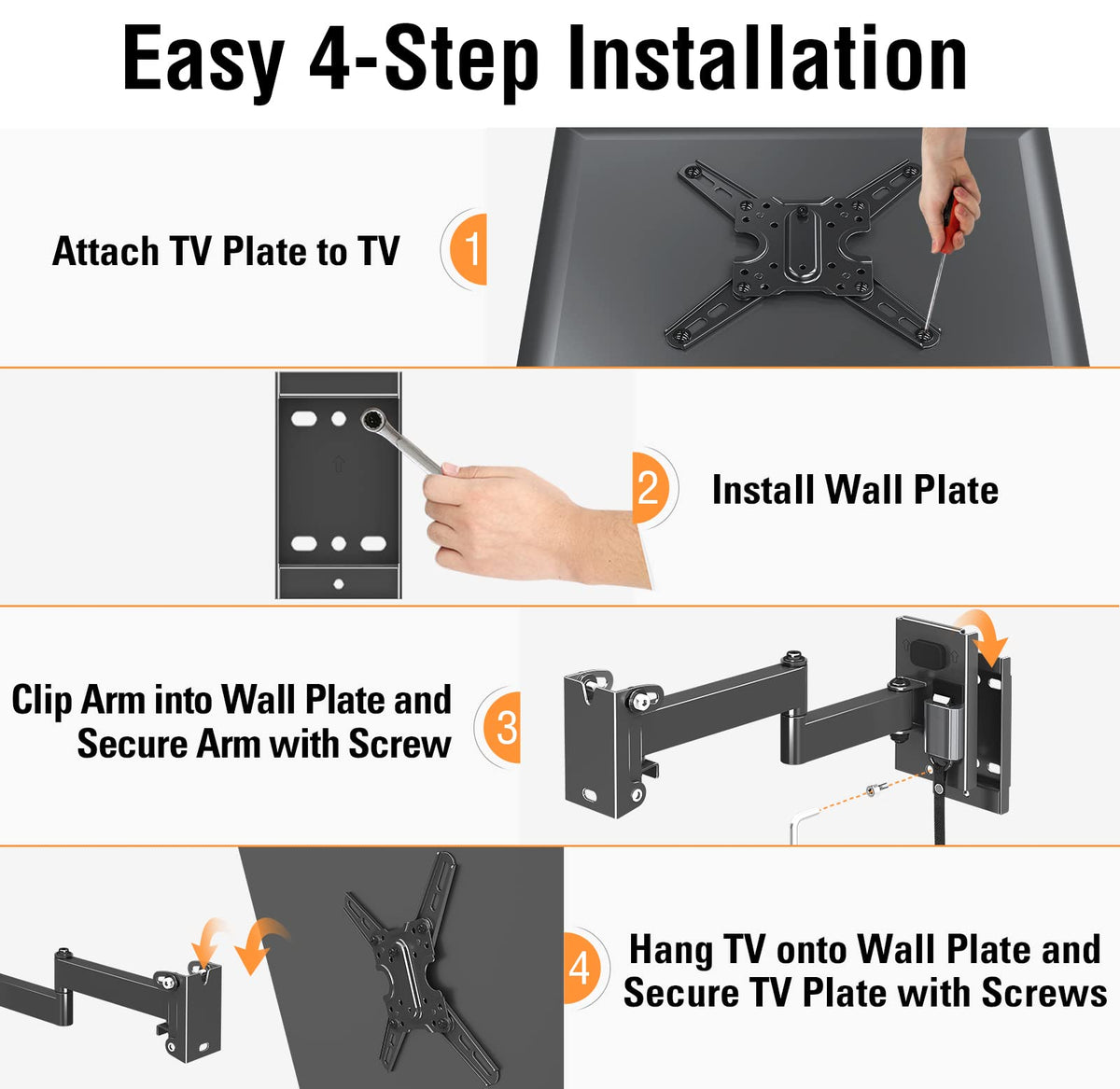 Easy 4-Step Installation

Attach TV Plate to TV

1

2

Install Wall Plate

Clip Arm into Wall Plate and Secure Arm with Screw

3

4

Hang TV onto Wall Plate and Secure TV Plate with Screws