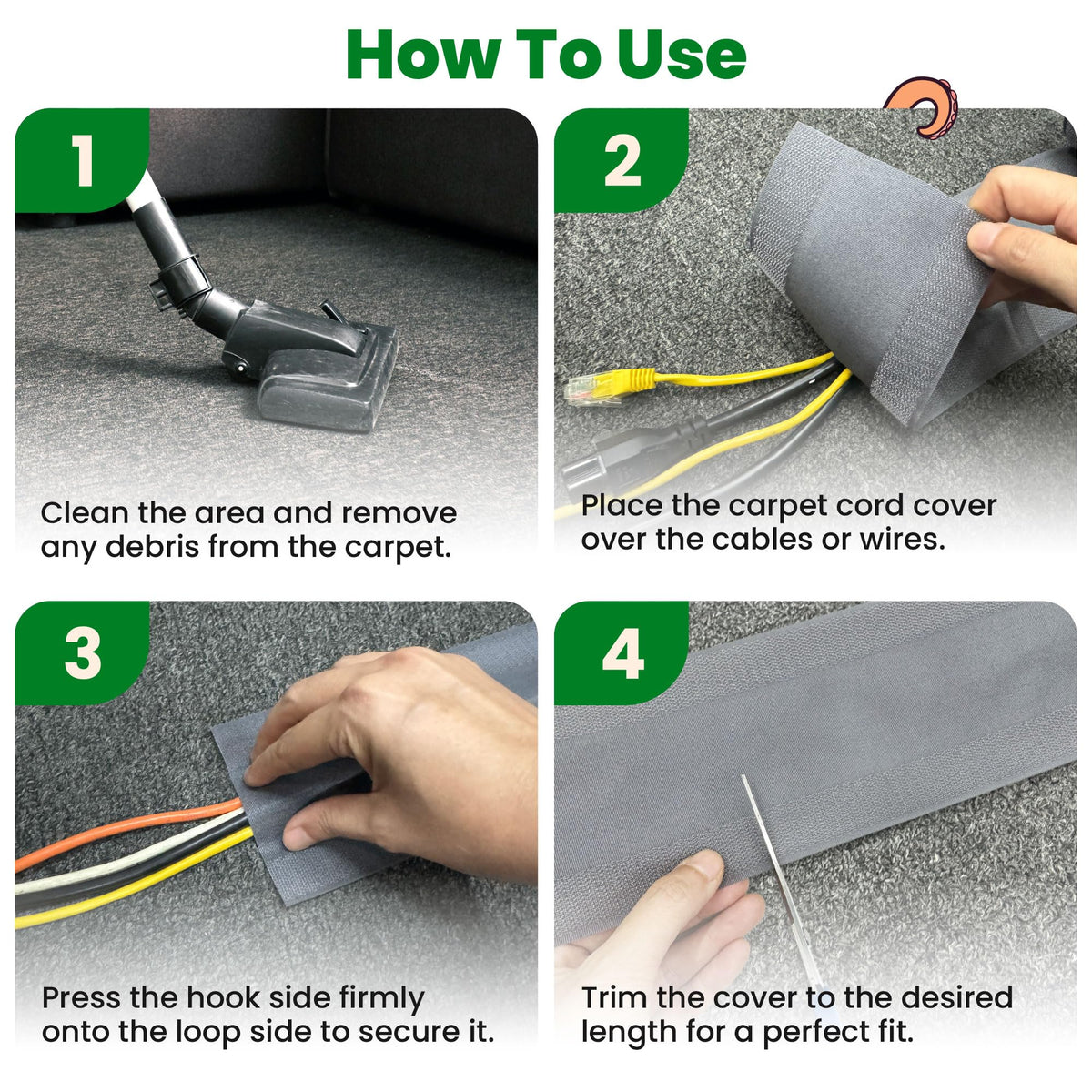 How To Use

1

Clean the area and remove any debris from the carpet.

2

Place the carpet cord cover over the cables or wires.

3

Press the hook side firmly onto the loop side to secure it.

4

Trim the cover to the desired length for a perfect fit.