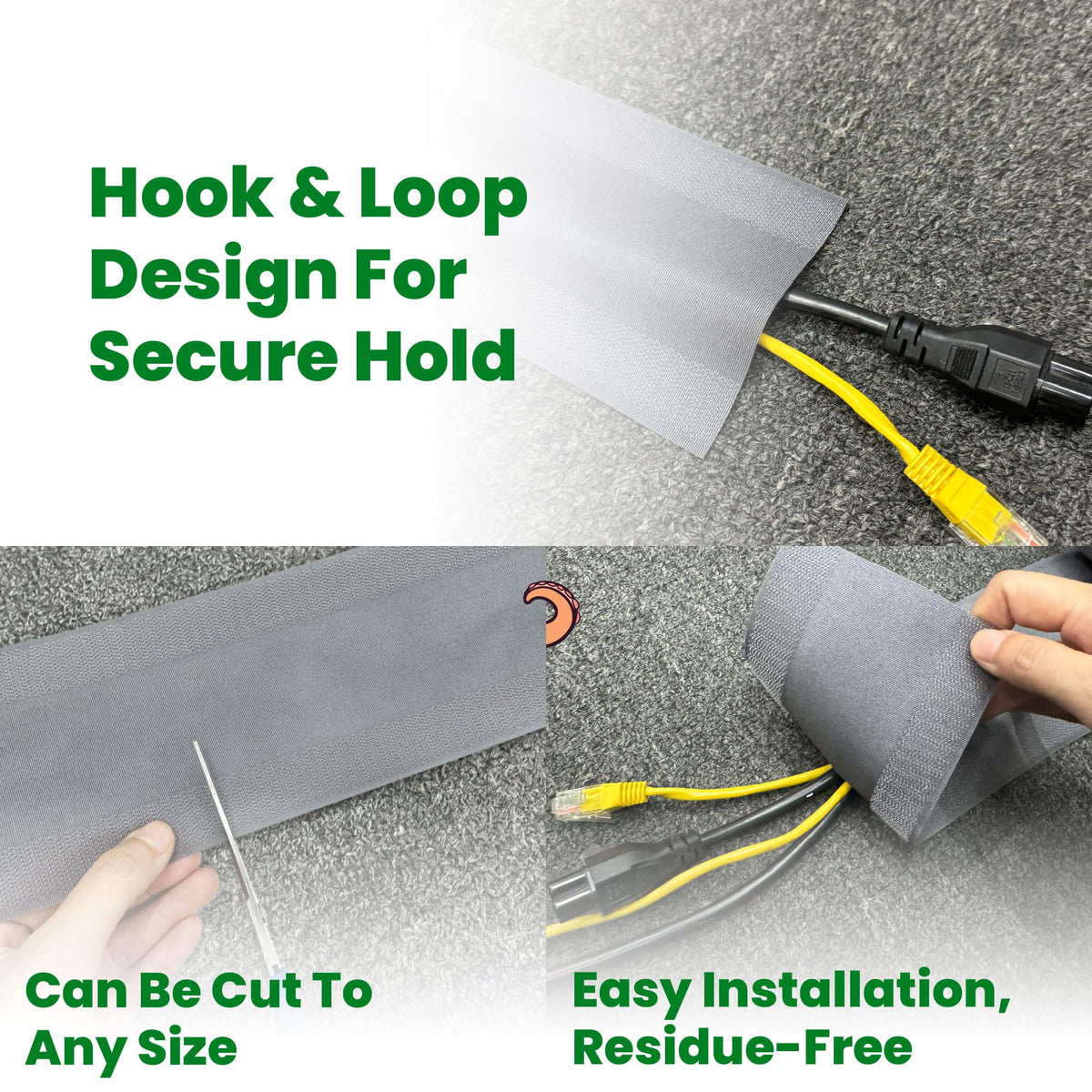 Hook & Loop Design For Secure Hold

Can Be Cut To Any Size

Easy Installation, Residue-Free