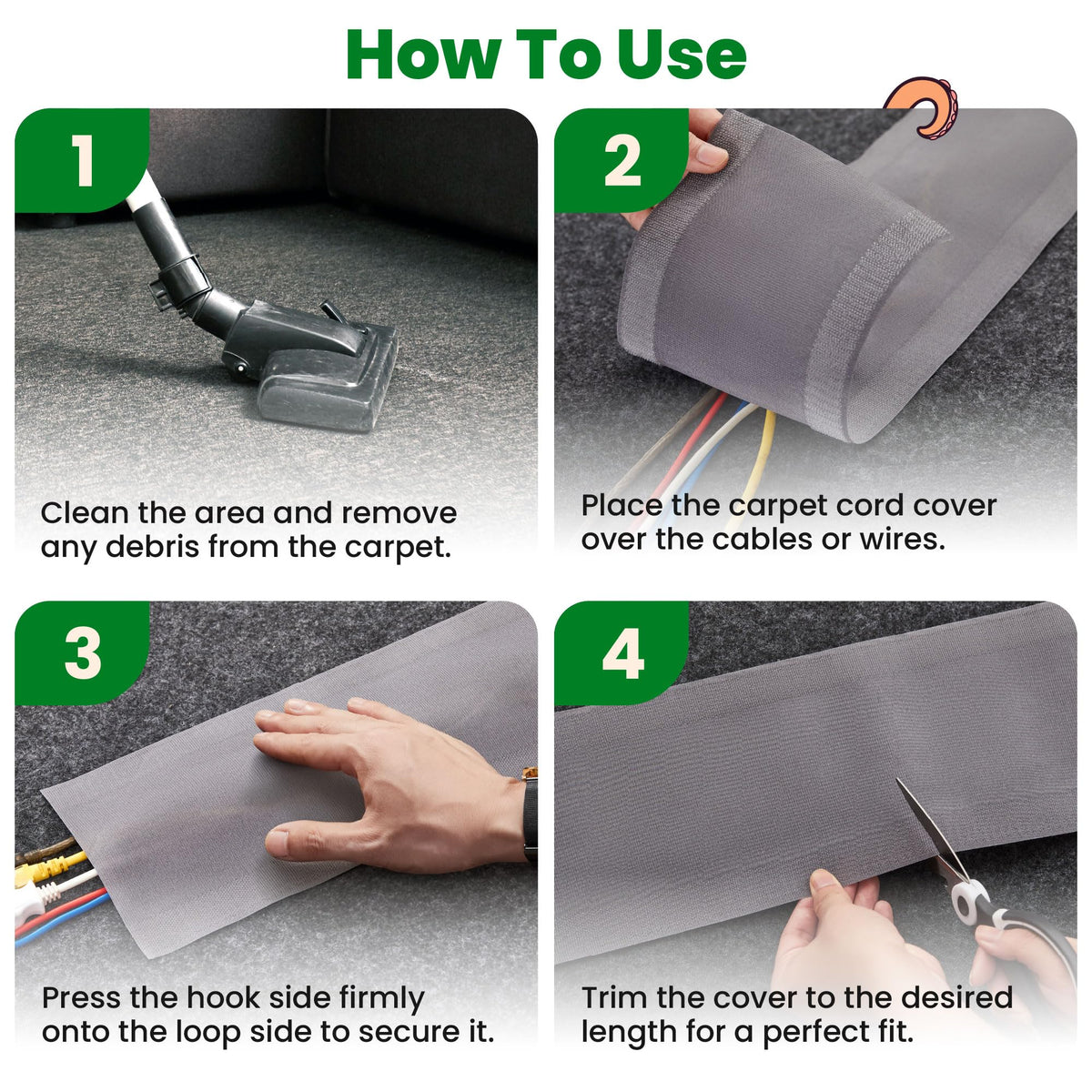 How To Use

1

Clean the area and remove any debris from the carpet.

2

Place the carpet cord cover over the cables or wires.

3

Press the hook side firmly onto the loop side to secure it.

4

Trim the cover to the desired length for a perfect fit.