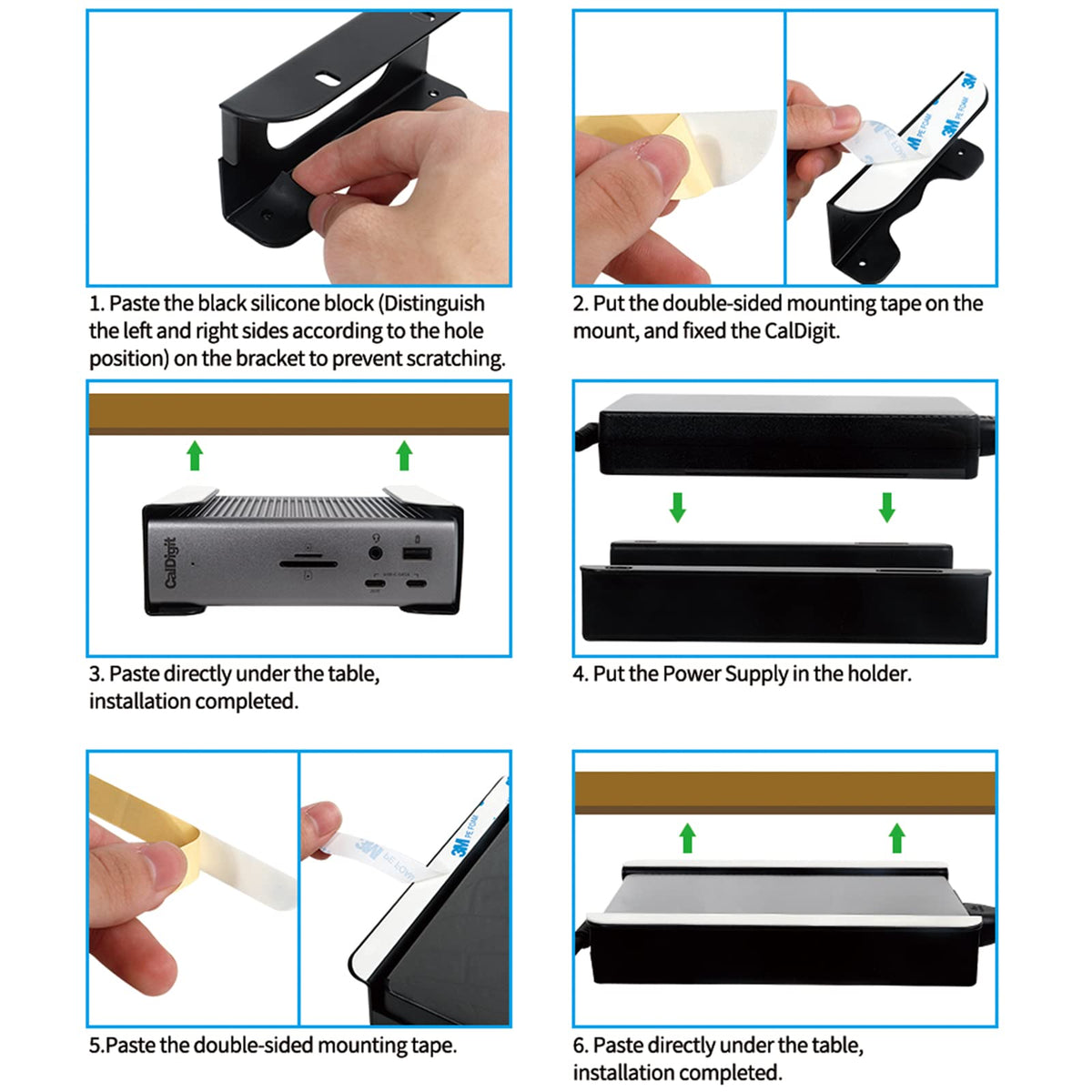 1. Paste the black silicone block (Distinguish the left and right sides according to the hole position) on the bracket to prevent scratching.

3M PE FOAM

3M PE FOAM

2. Put the double-sided mounting tape on the mount, and fixed the CalDigit.

CalDigit

3. Paste directly under the table, installation completed.

4. Put the Power Supply in the holder.

3M PE FOAM

3M PE FOAM

5.Paste the double-sided mounting tape.

6. Paste directly under the table, installation completed.