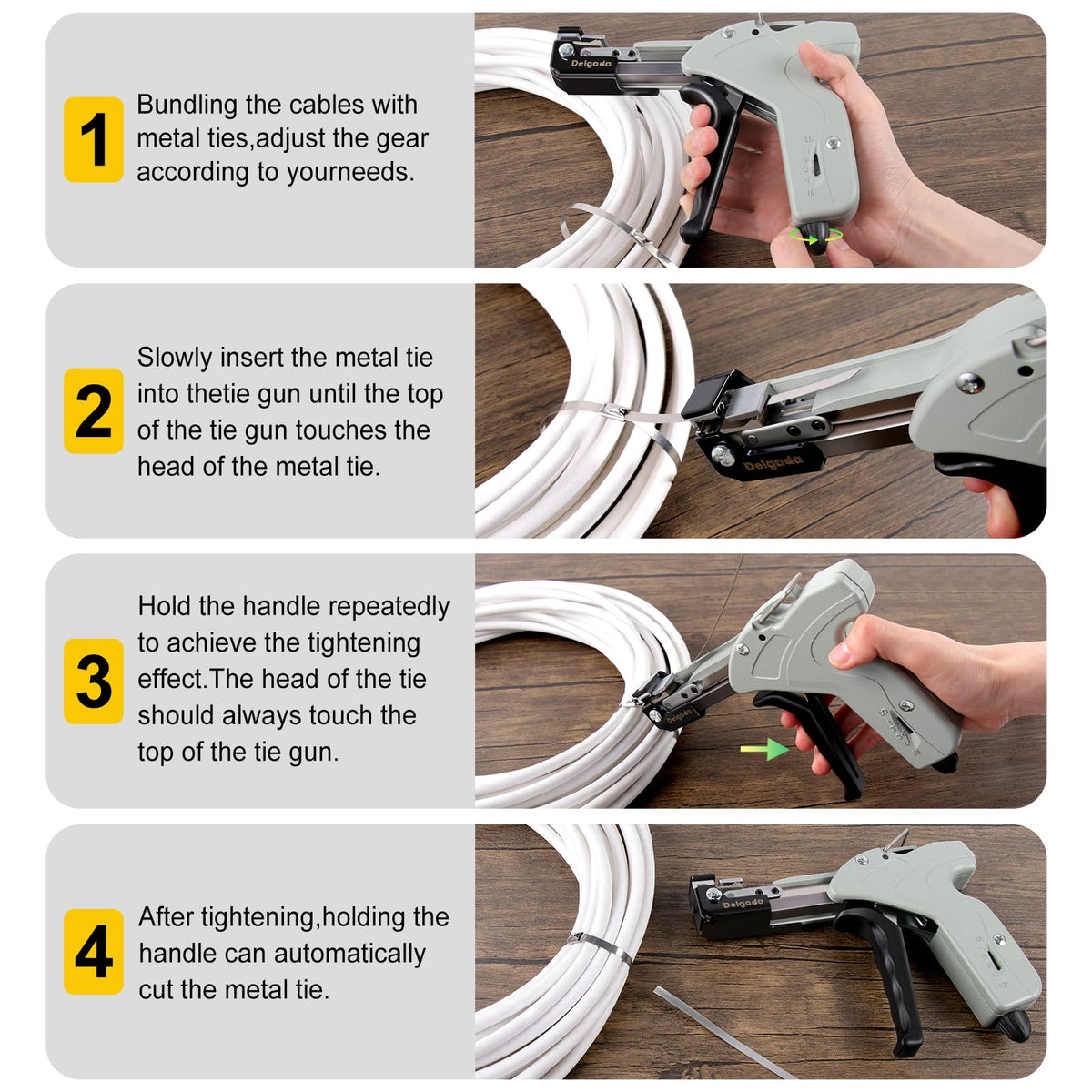 1
Bundling the cables with metal ties,adjust the gear according to yourneeds.

Delgada

2
Slowly insert the metal tie into thetie gun until the top of the tie gun touches the head of the metal tie.

Delgada

3
Hold the handle repeatedly to achieve the tightening effect.The head of the tie should always touch the top of the tie gun.

Delgada

4
After tightening,holding the handle can automatically cut the metal tie.

Delgada