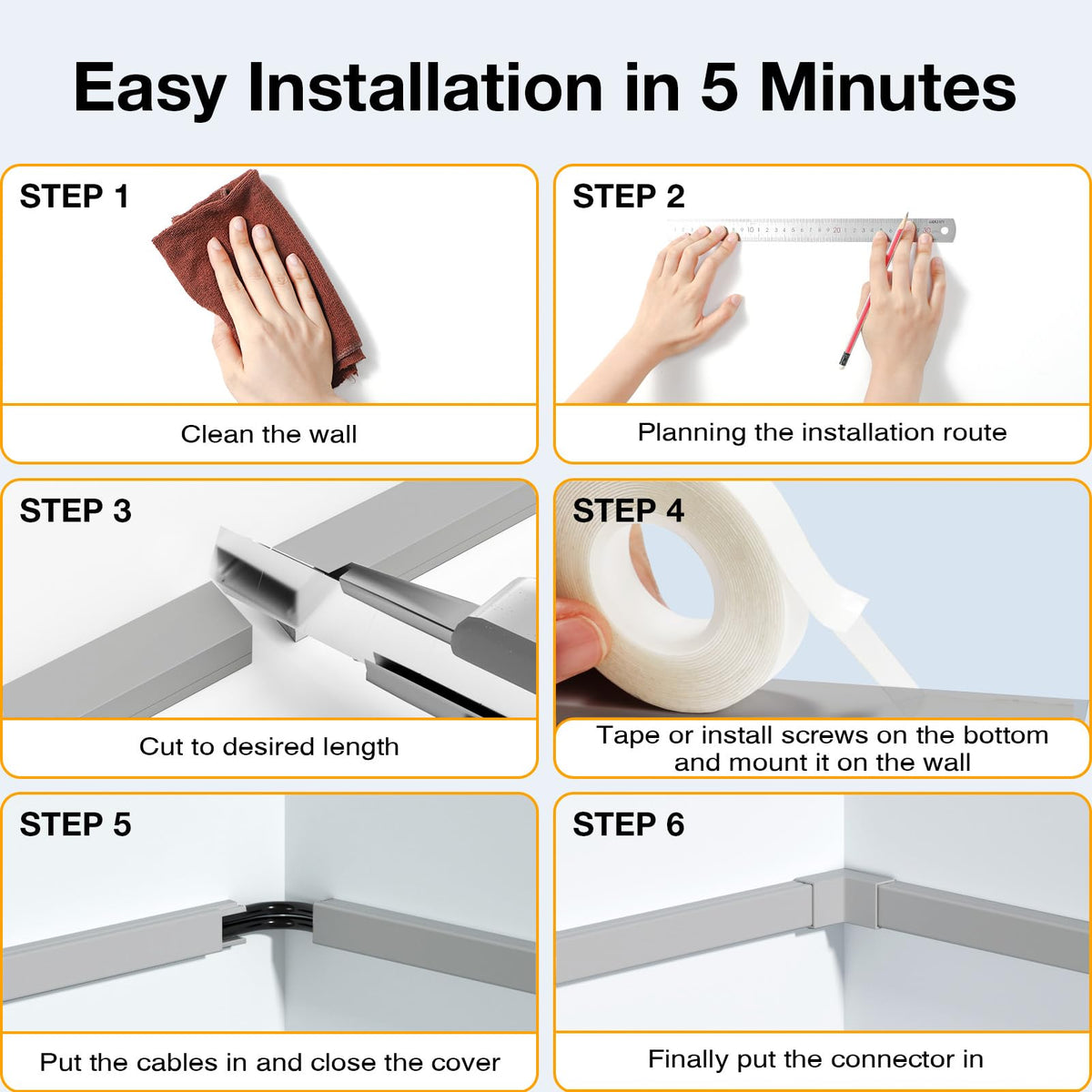 Easy Installation in 5 Minutes

STEP 1

Clean the wall

STEP 2

Planning the installation route

STEP 3

Cut to desired length

STEP 4

Tape or install screws on the bottom and mount it on the wall

STEP 5

Put the cables in and close the cover

STEP 6

Finally put the connector in