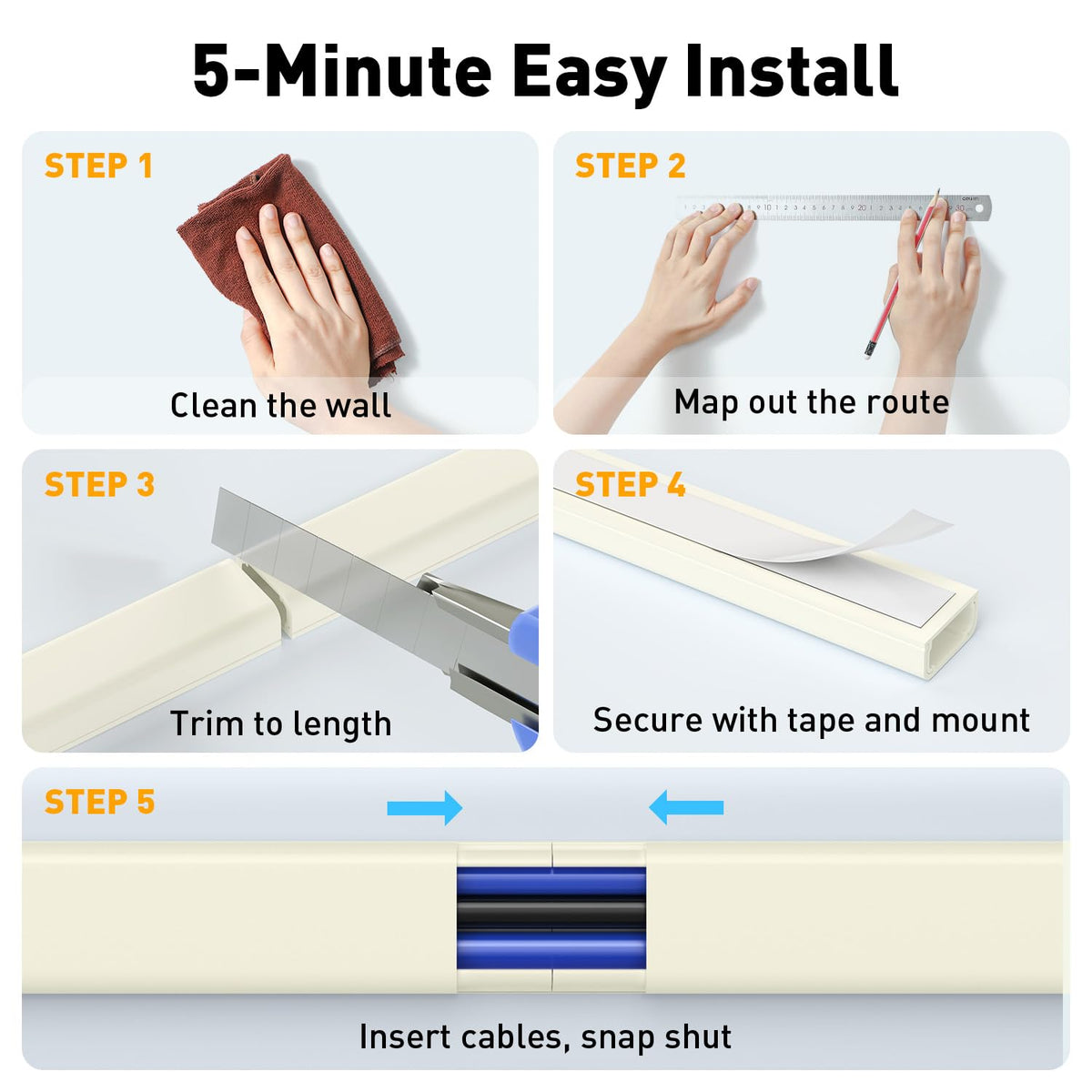 5-Minute Easy Install

STEP 1

Clean the wall

STEP 2

Map out the route

STEP 3

Trim to length

STEP 4

Secure with tape and mount

STEP 5

Insert cables, snap shut