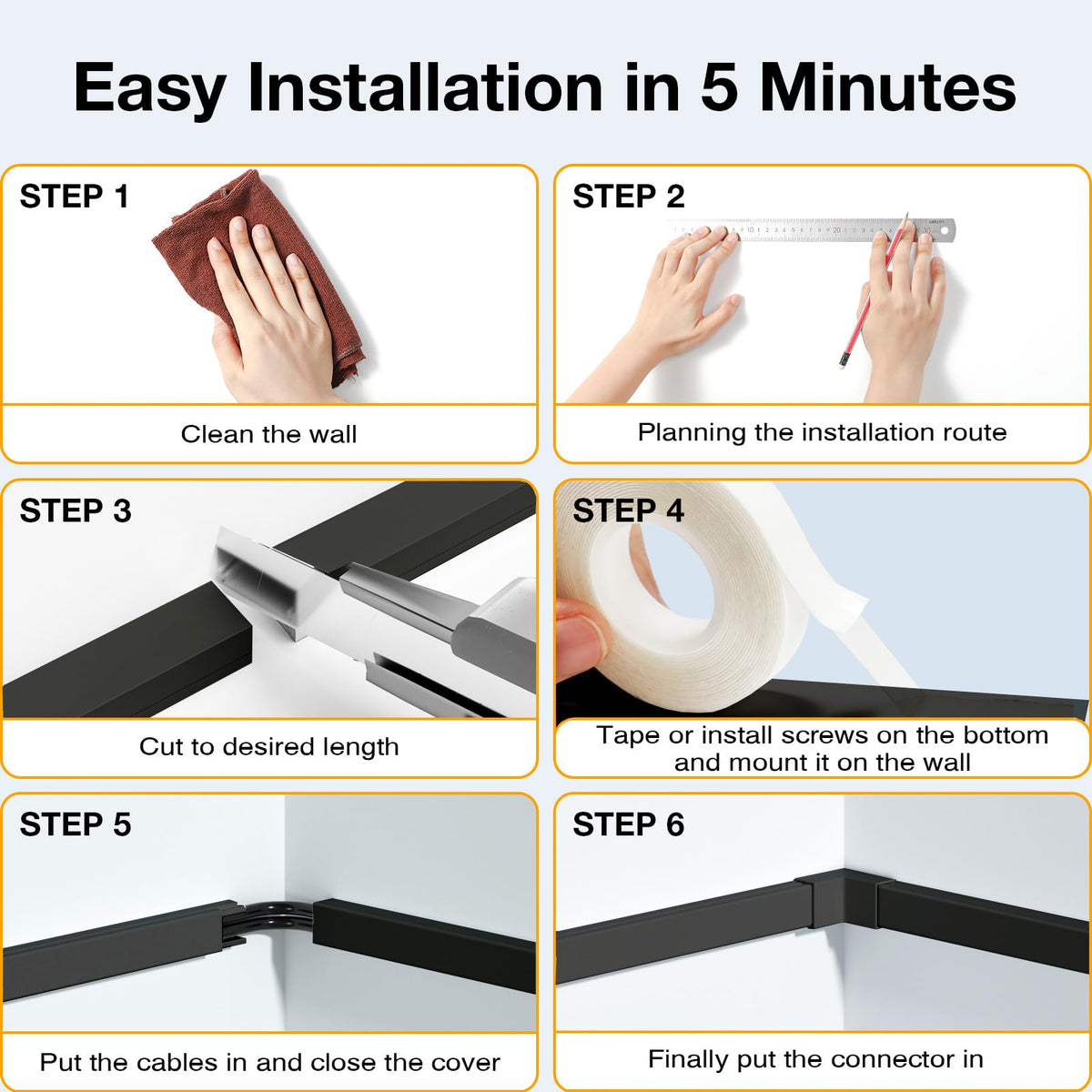 Easy Installation in 5 Minutes

STEP 1

Clean the wall

STEP 2

Planning the installation route

STEP 3

Cut to desired length

STEP 4

Tape or install screws on the bottom and mount it on the wall

STEP 5

Put the cables in and close the cover

STEP 6

Finally put the connector in