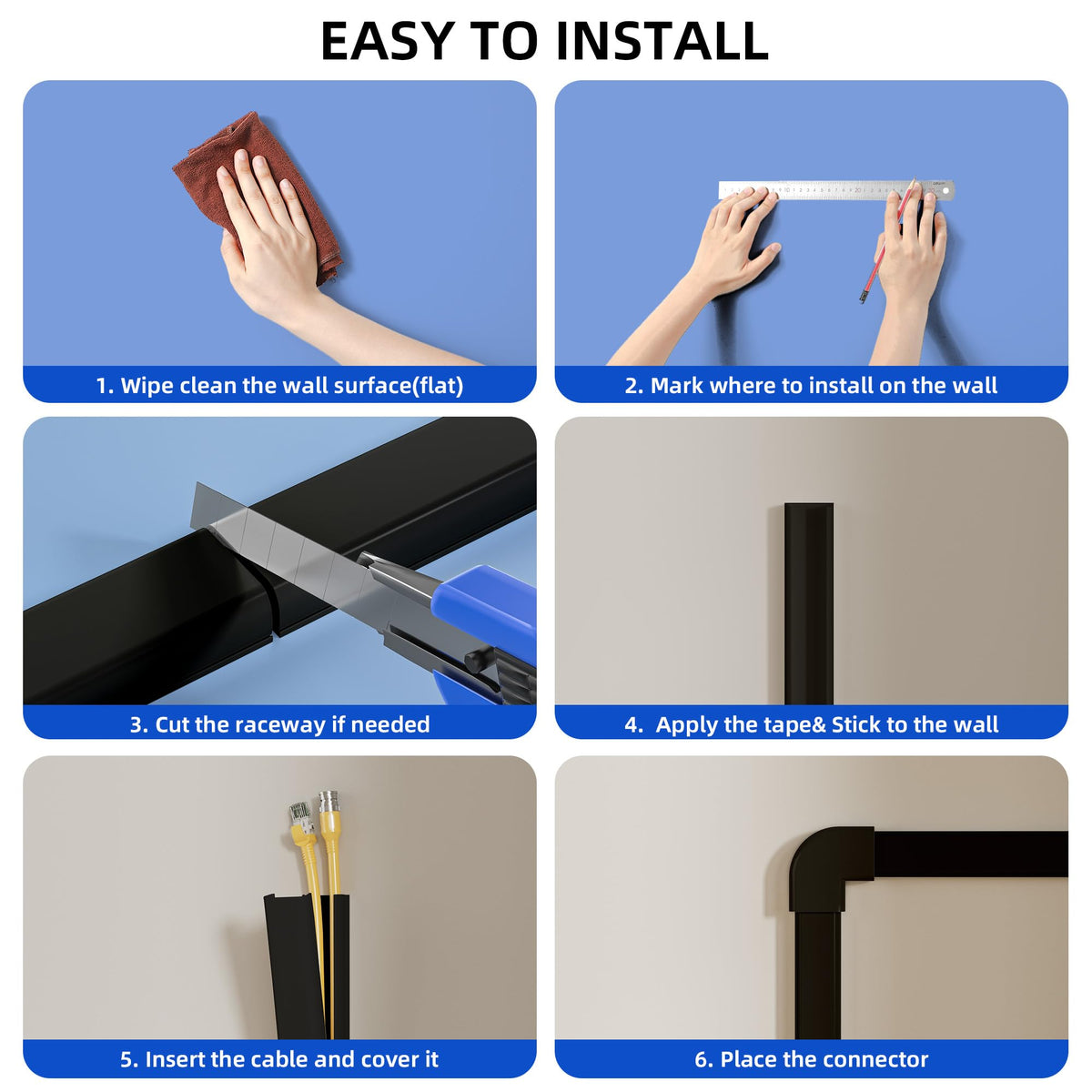 EASY TO INSTALL

1. Wipe clean the wall surface(flat)

2. Mark where to install on the wall

3. Cut the raceway if needed

4. Apply the tape& Stick to the wall

5. Insert the cable and cover it

6. Place the connector