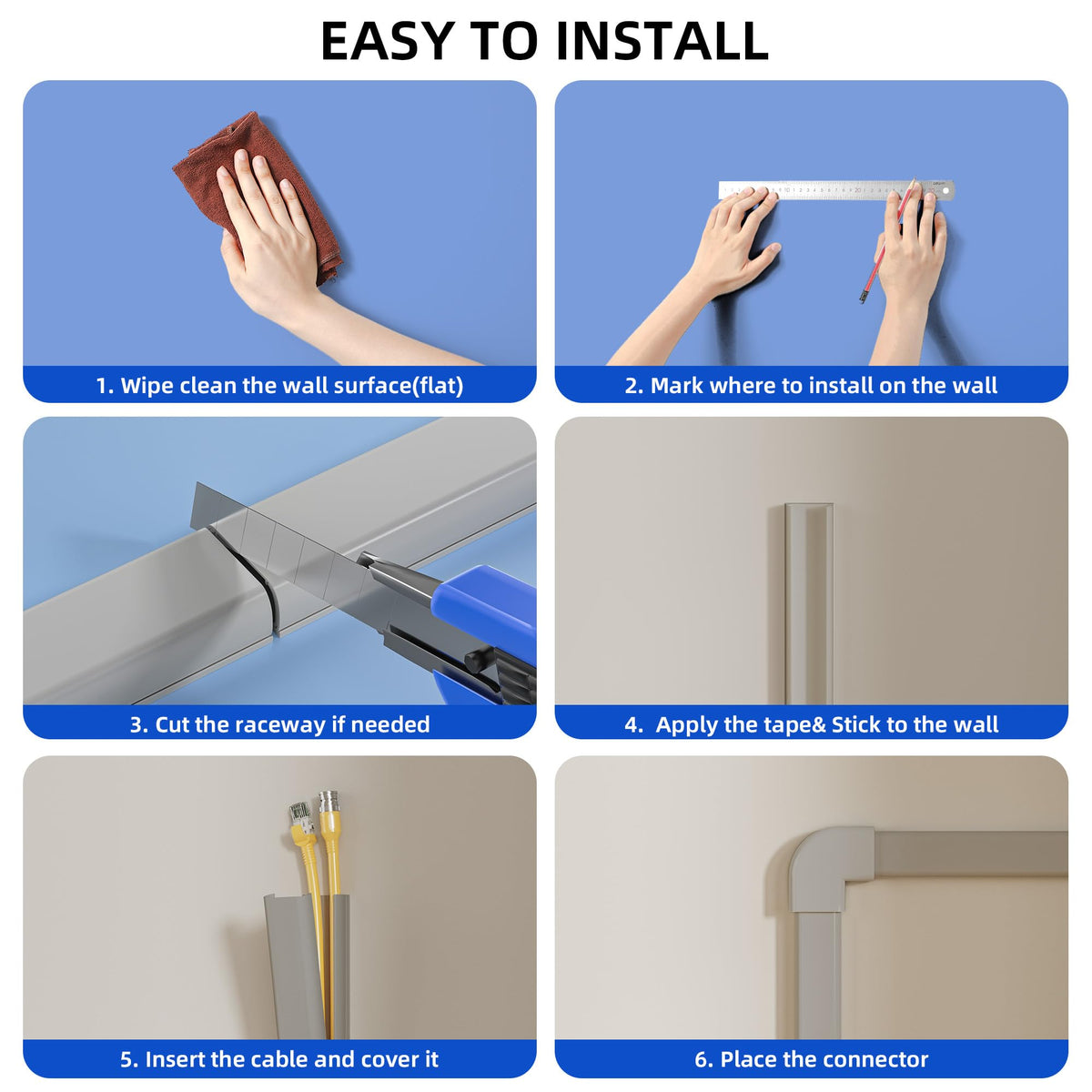 EASY TO INSTALL

1. Wipe clean the wall surface(flat)

2. Mark where to install on the wall

3. Cut the raceway if needed

4. Apply the tape& Stick to the wall

5. Insert the cable and cover it

6. Place the connector