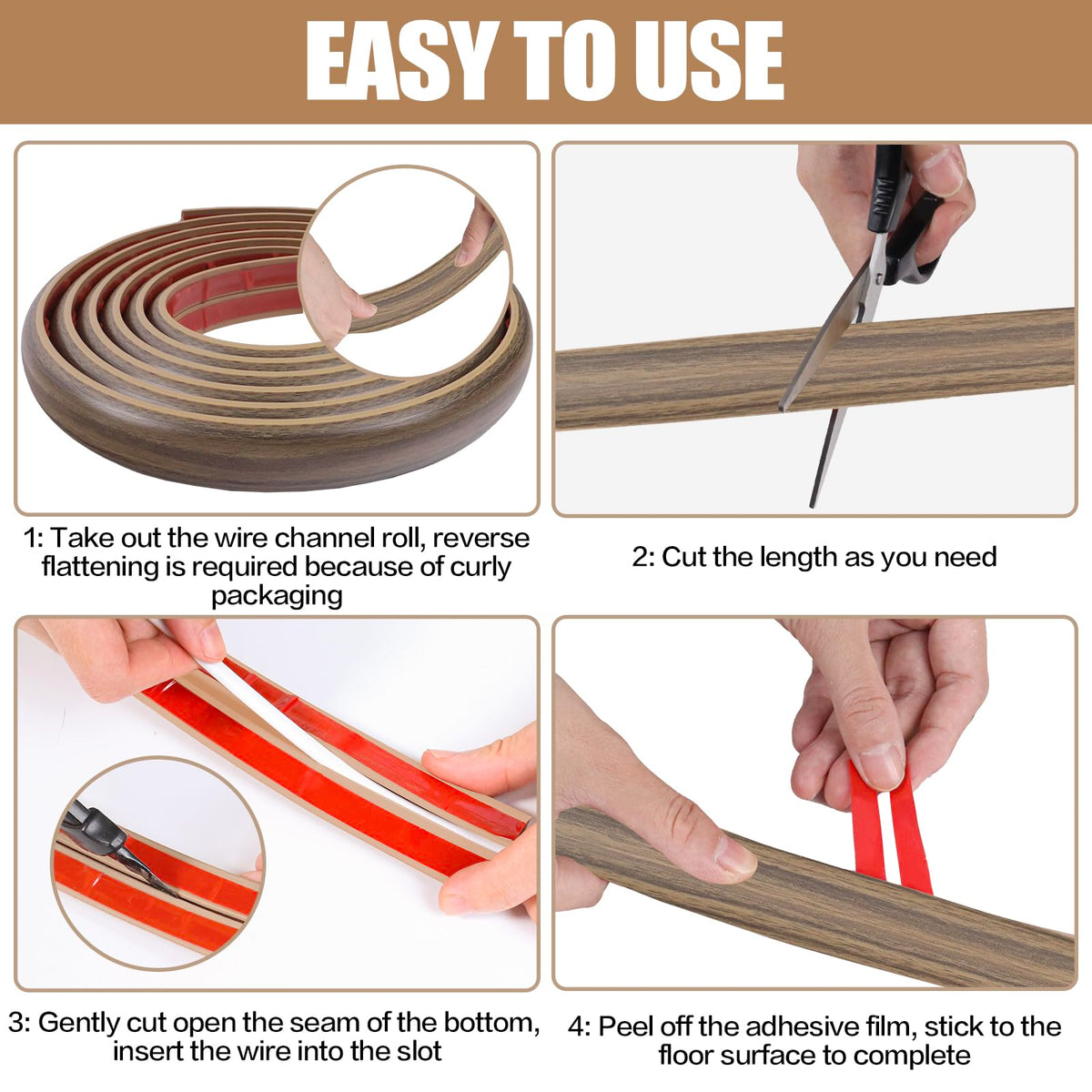 EASY TO USE

1: Take out the wire channel roll, reverse flattening is required because of curly packaging

2: Cut the length as you need

3: Gently cut open the seam of the bottom, insert the wire into the slot

4: Peel off the adhesive film, stick to the floor surface to complete