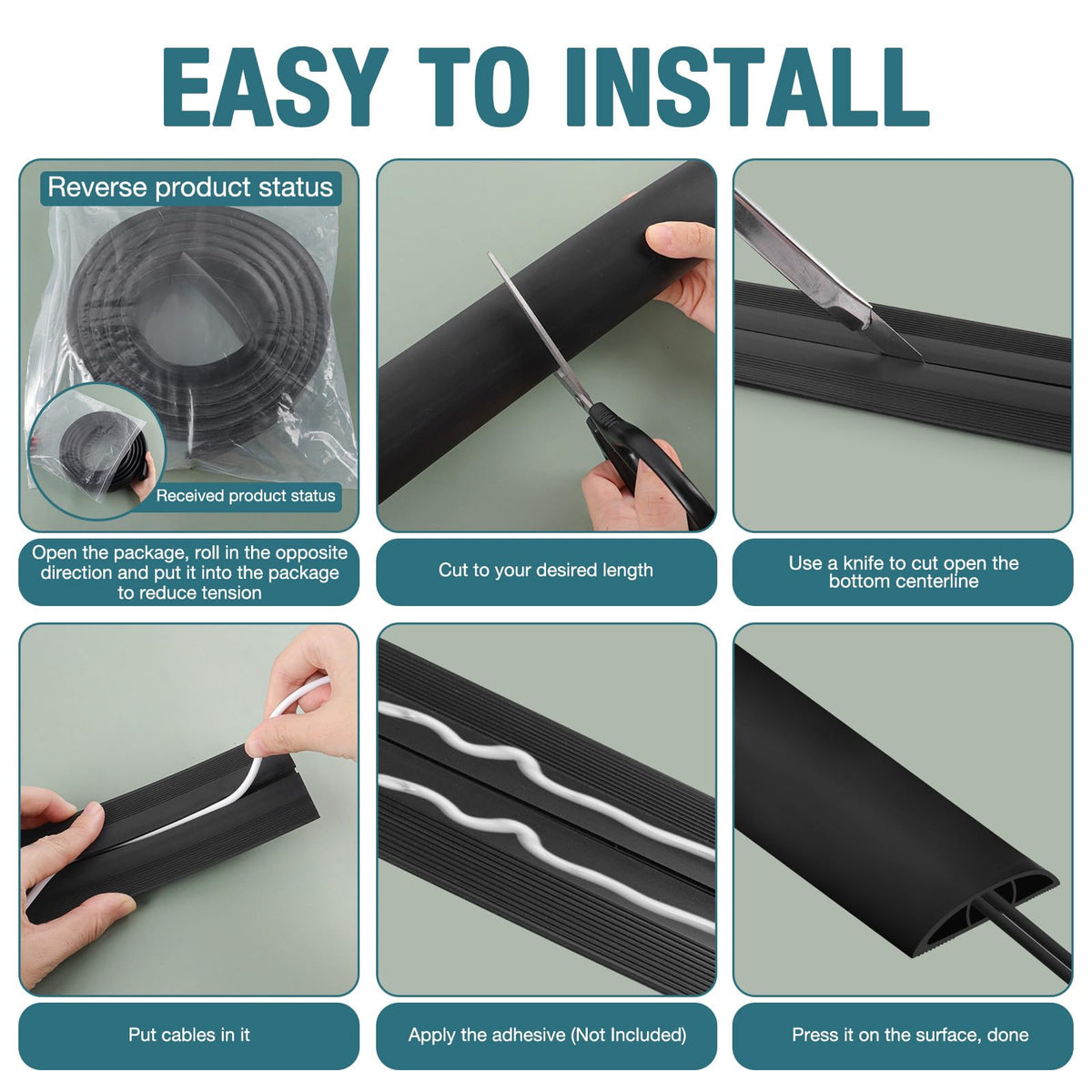 EASY TO INSTALL

Reverse product status

Received product status

Open the package, roll in the opposite direction and put it into the package to reduce tension

Cut to your desired length

Use a knife to cut open the bottom centerline

Put cables in it

Apply the adhesive (Not Included)

Press it on the surface, done