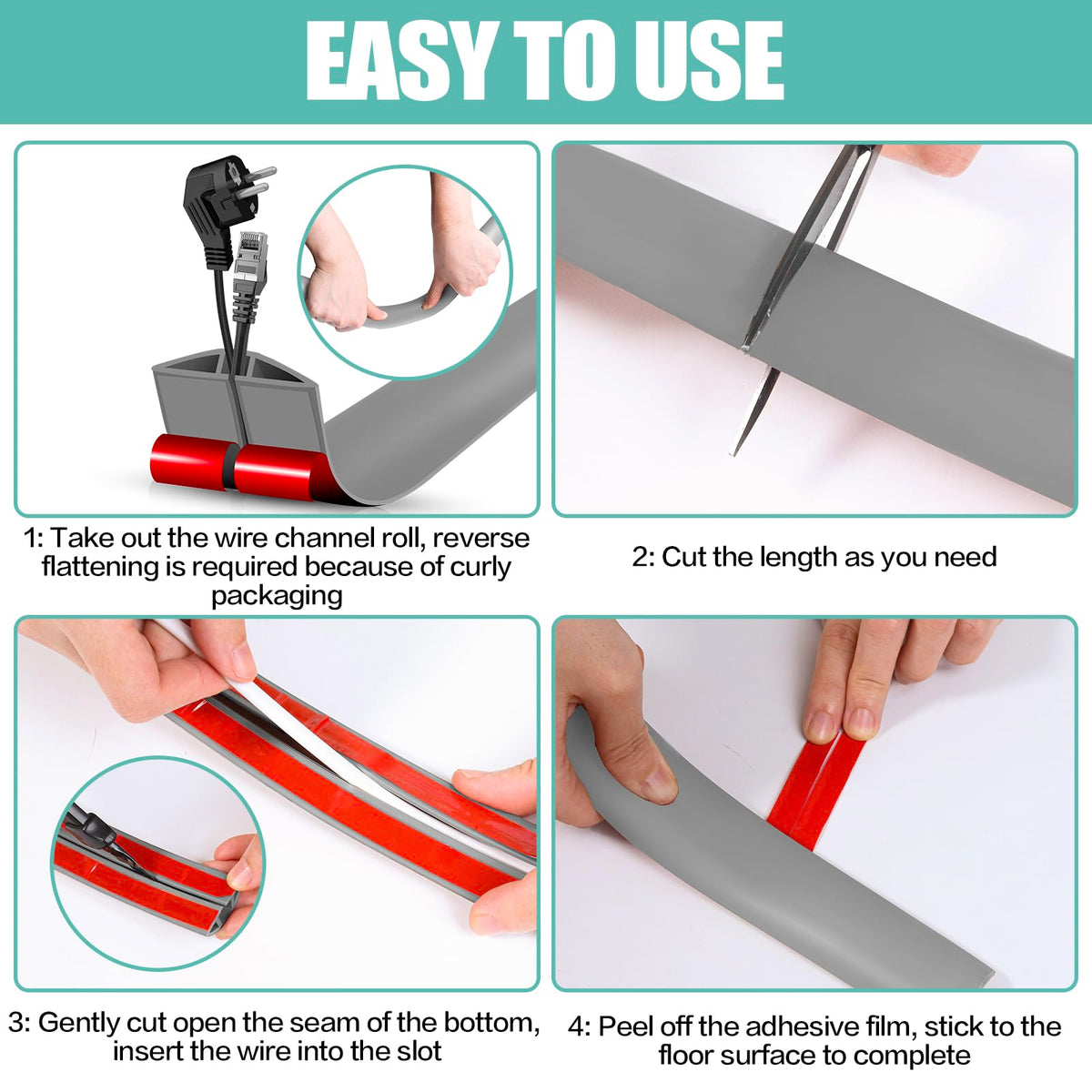 EASY TO USE

1: Take out the wire channel roll, reverse flattening is required because of curly packaging

2: Cut the length as you need

3: Gently cut open the seam of the bottom, insert the wire into the slot

4: Peel off the adhesive film, stick to the floor surface to complete