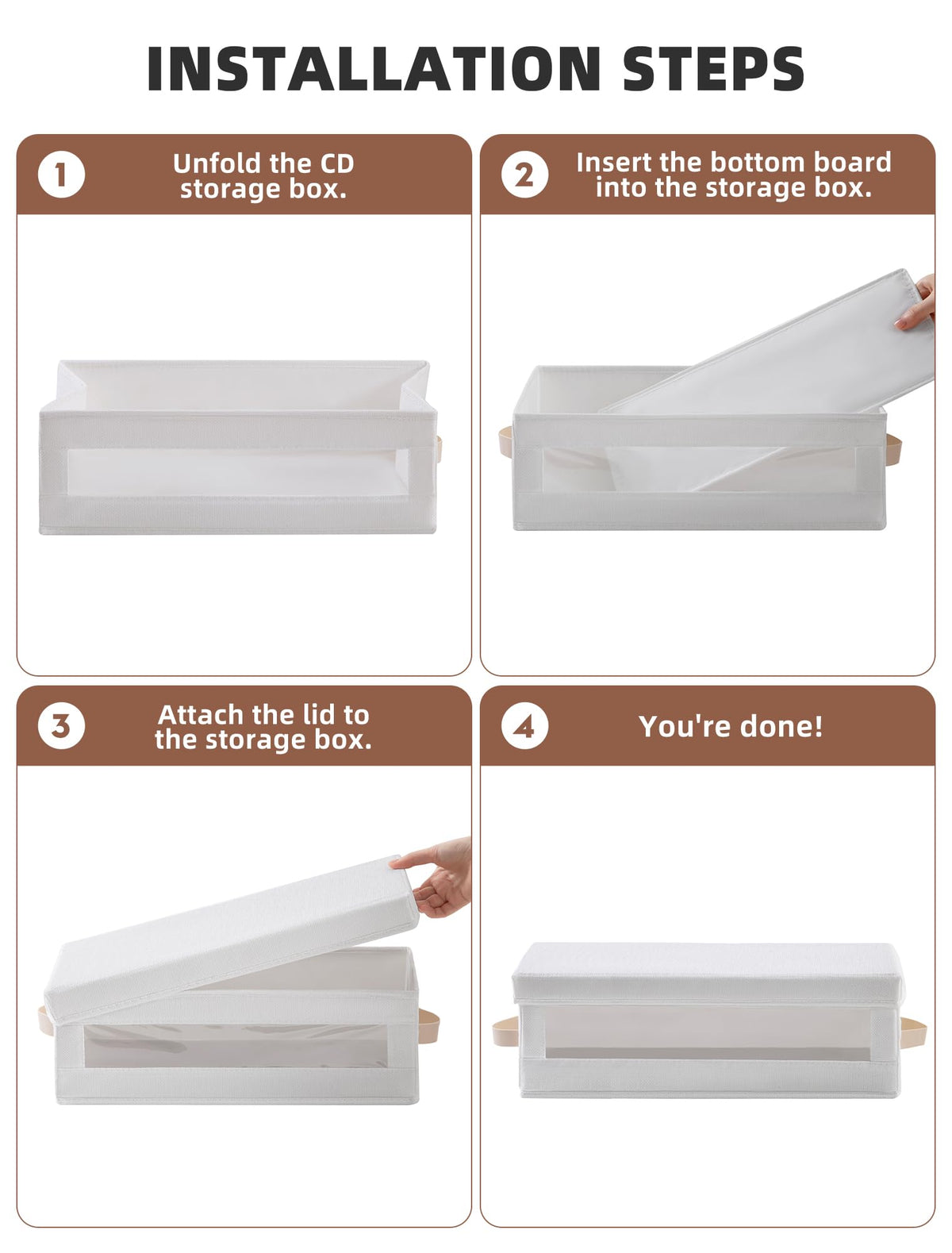 INSTALLATION STEPS

1 Unfold the CD storage box.

2 Insert the bottom board into the storage box.

3 Attach the lid to the storage box.

4 You're done!