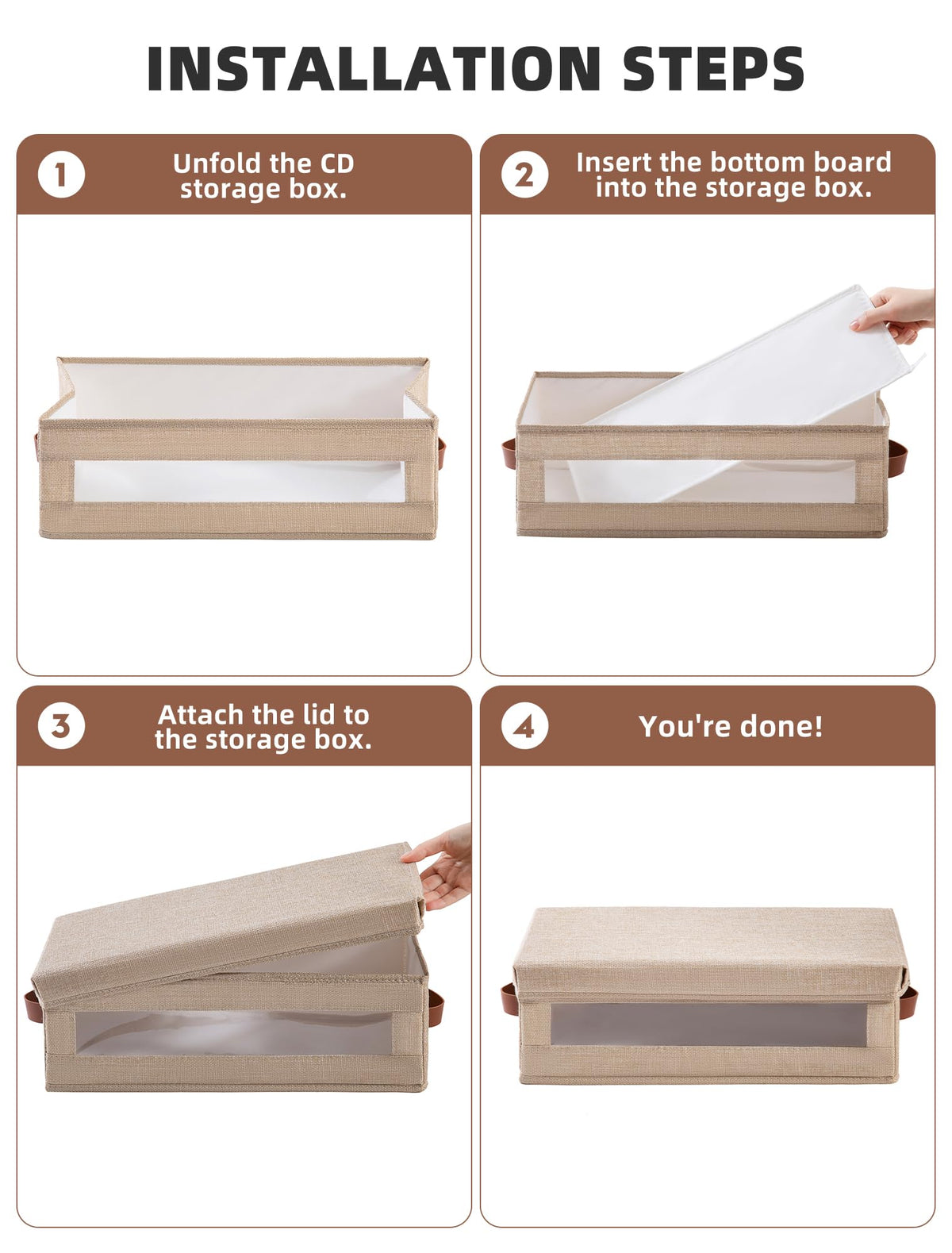 INSTALLATION STEPS

1 Unfold the CD storage box.

2 Insert the bottom board into the storage box.

3 Attach the lid to the storage box.

4 You're done!