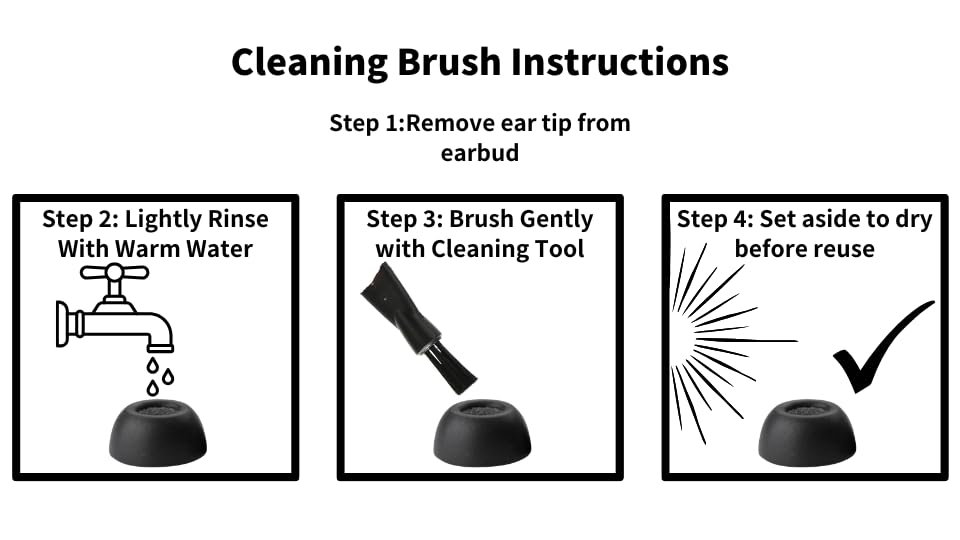 Cleaning Brush Instructions

Step 1:Remove ear tip from earbud

Step 2: Lightly Rinse With Warm Water

Step 3: Brush Gently with Cleaning Tool

Step 4: Set aside to dry before reuse