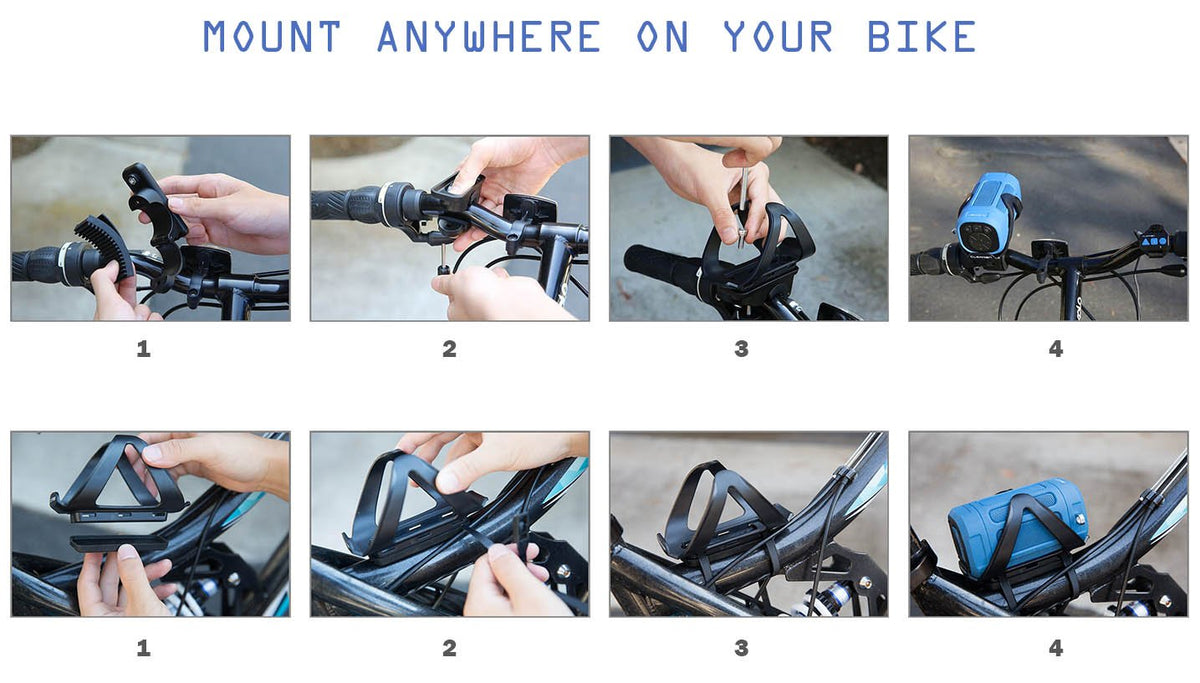 MOUNT ANYWHERE ON YOUR BIKE

1

2

3

4

1

2

3

4