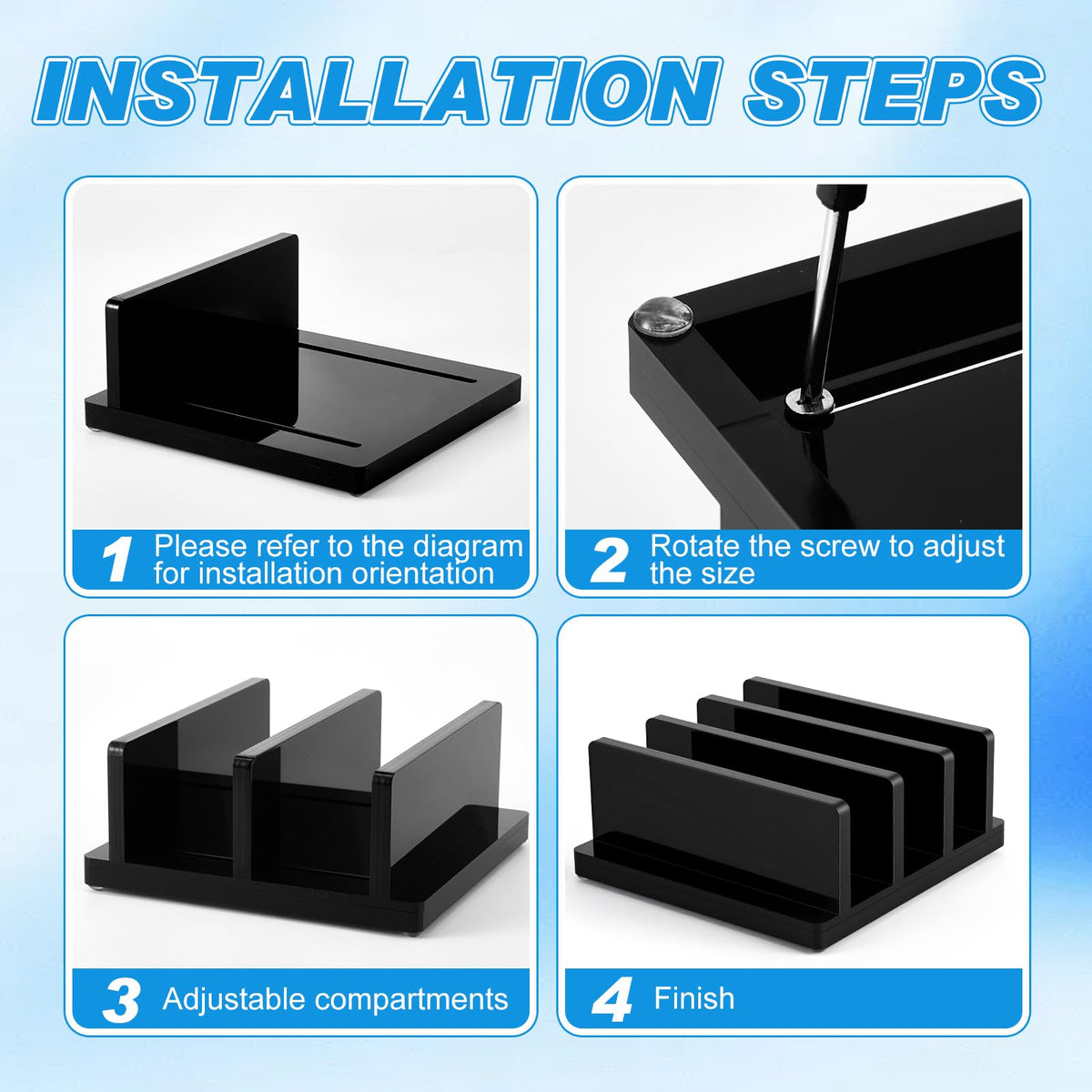 INSTALLATION STEPS

1 Please refer to the diagram for installation orientation

2 Rotate the screw to adjust the size

3 Adjustable compartments

4 Finish