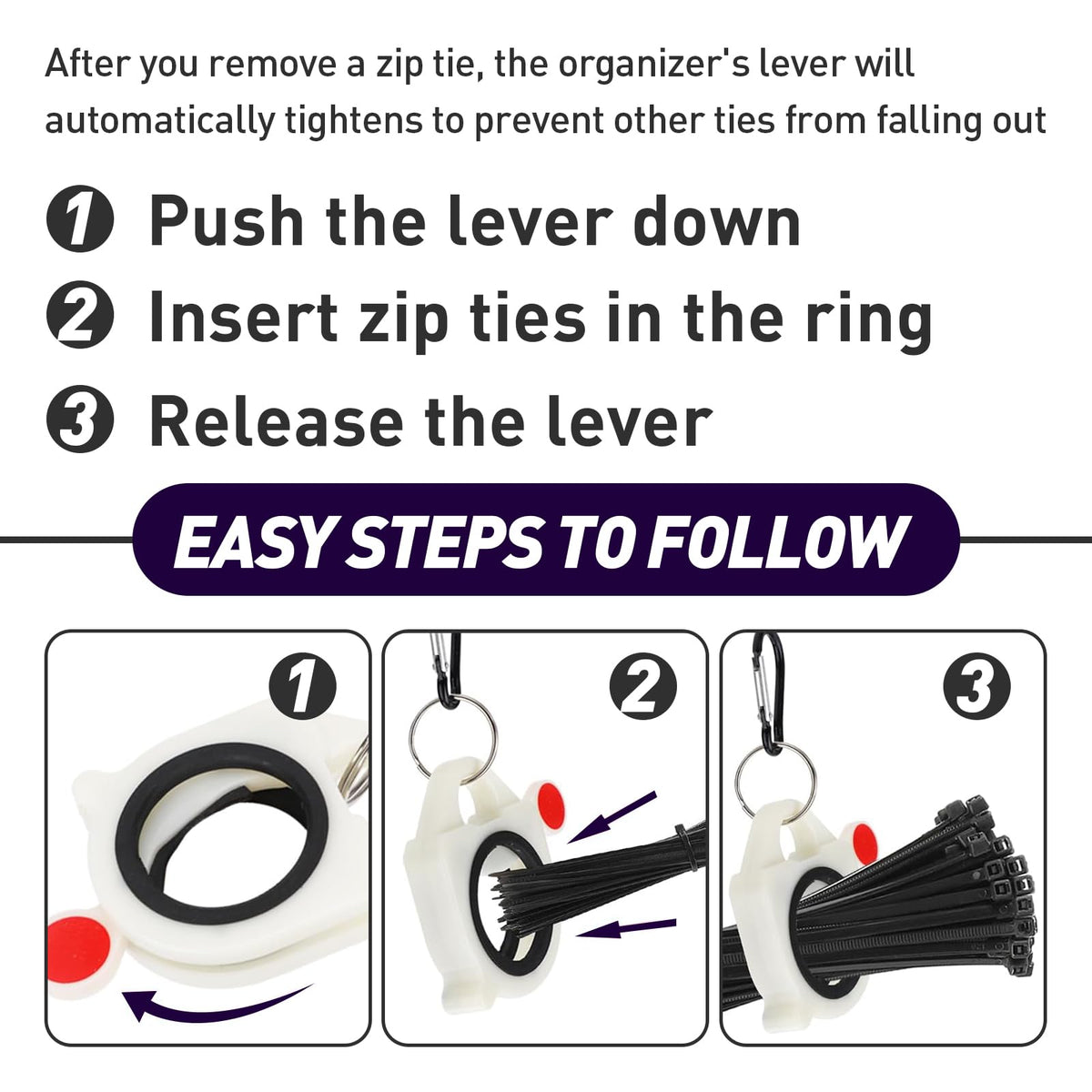 After you remove a zip tie, the organizer's lever will automatically tightens to prevent other ties from falling out

1 Push the lever down
2 Insert zip ties in the ring
3 Release the lever

EASY STEPS TO FOLLOW

1

2

3