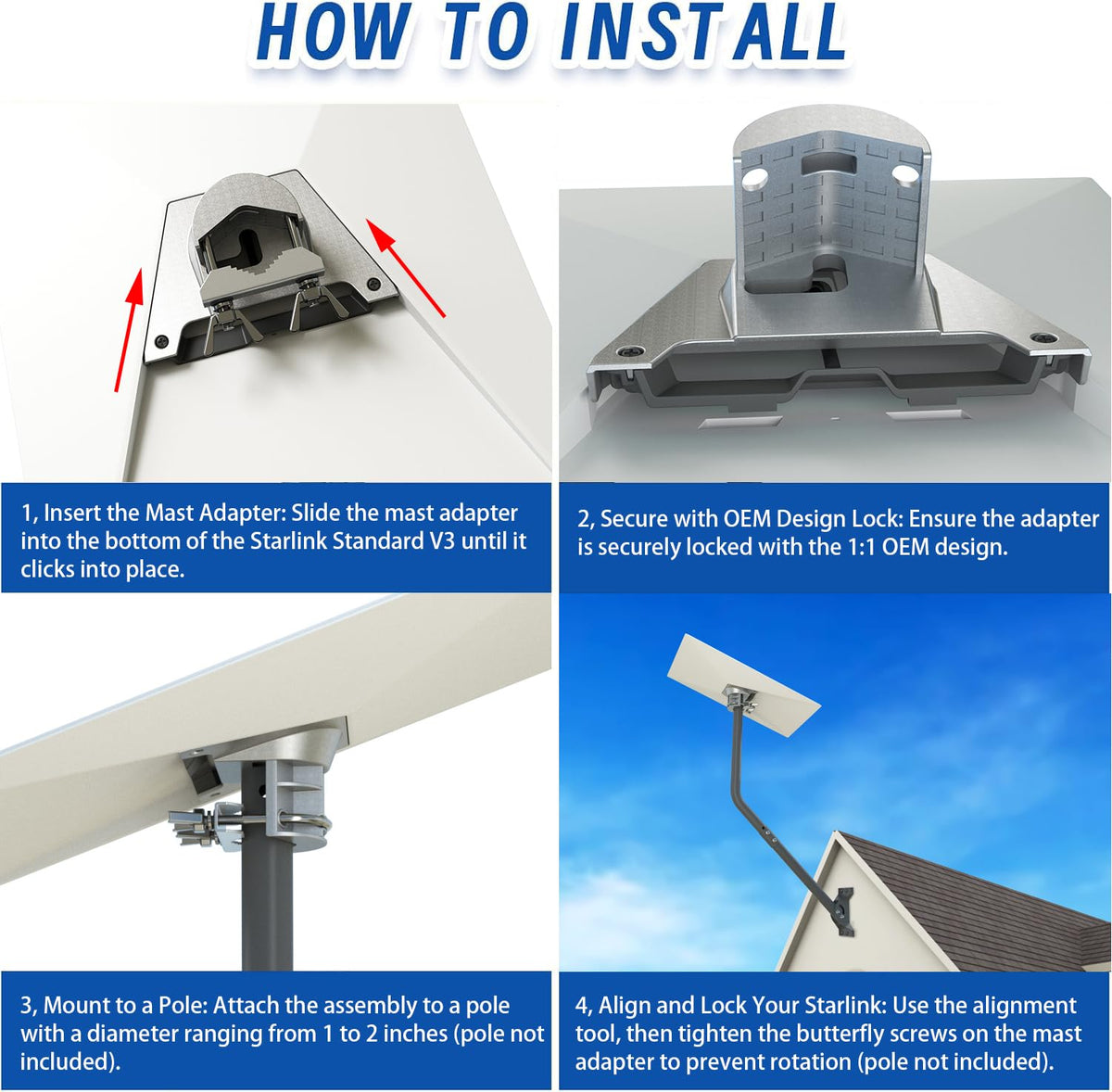 HOW TO INSTALL

1, Insert the Mast Adapter: Slide the mast adapter into the bottom of the Starlink Standard V3 until it clicks into place.

2, Secure with OEM Design Lock: Ensure the adapter is securely locked with the 1:1 OEM design.

3, Mount to a Pole: Attach the assembly to a pole with a diameter ranging from 1 to 2 inches (pole not included).

4, Align and Lock Your Starlink: Use the alignment tool, then tighten the butterfly screws on the mast adapter to prevent rotation (pole not included).