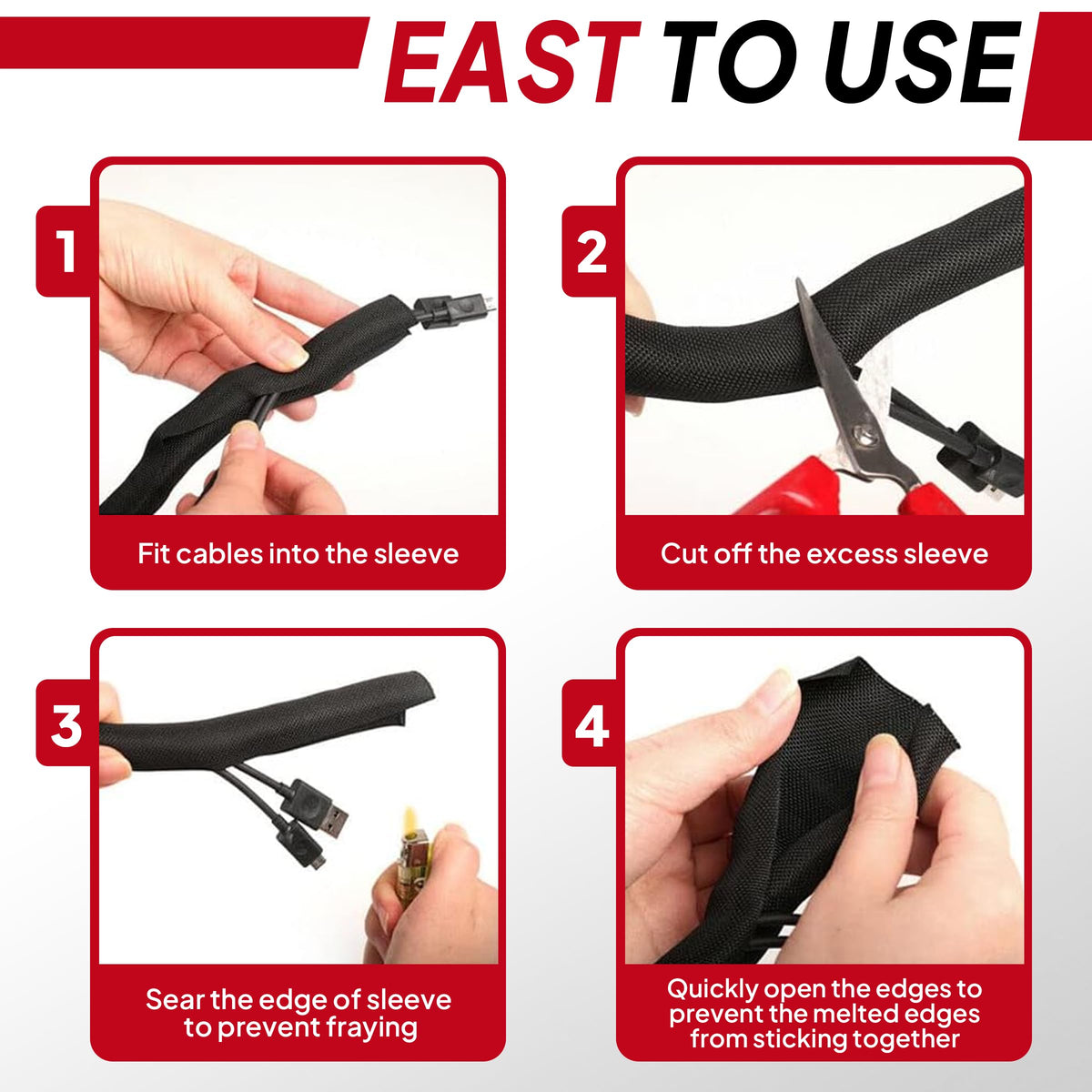 EAST TO USE

1

Fit cables into the sleeve

2

Cut off the excess sleeve

3

Sear the edge of sleeve to prevent fraying

4

Quickly open the edges to prevent the melted edges from sticking together