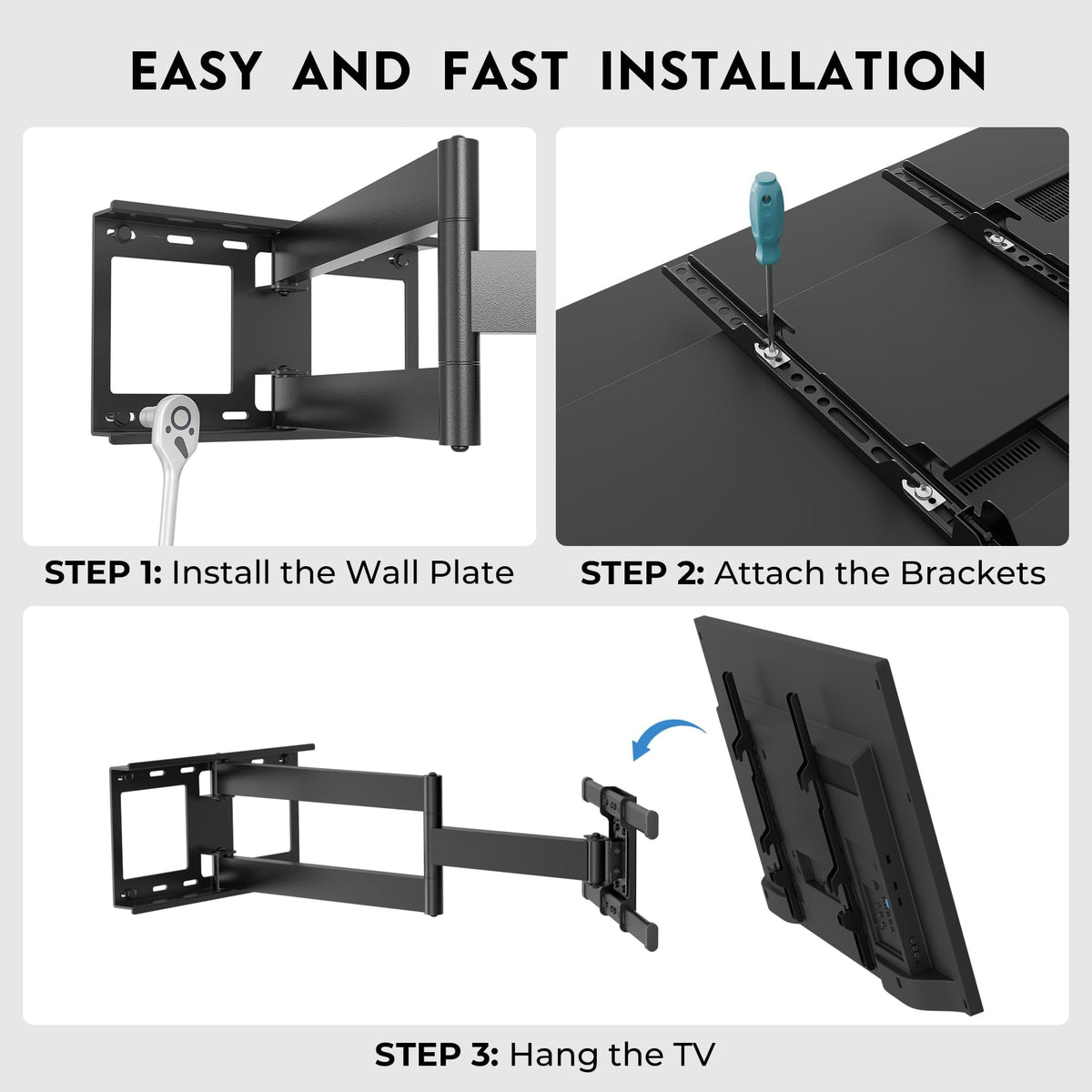 EASY AND FAST INSTALLATION

STEP 1: Install the Wall Plate

STEP 2: Attach the Brackets

STEP 3: Hang the TV