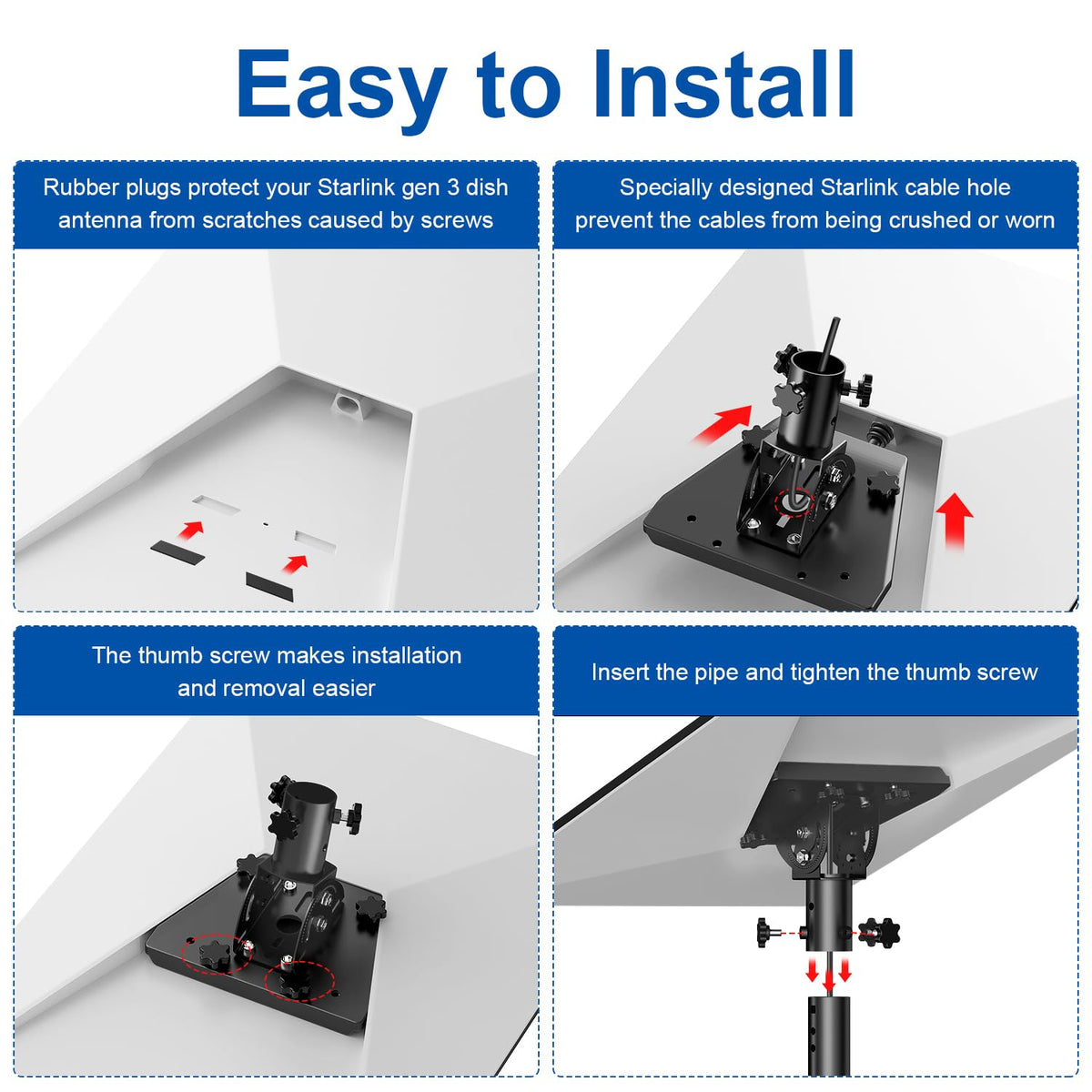 Easy to Install

Rubber plugs protect your Starlink gen 3 dish antenna from scratches caused by screws

Specially designed Starlink cable hole prevent the cables from being crushed or worn

The thumb screw makes installation and removal easier

Insert the pipe and tighten the thumb screw