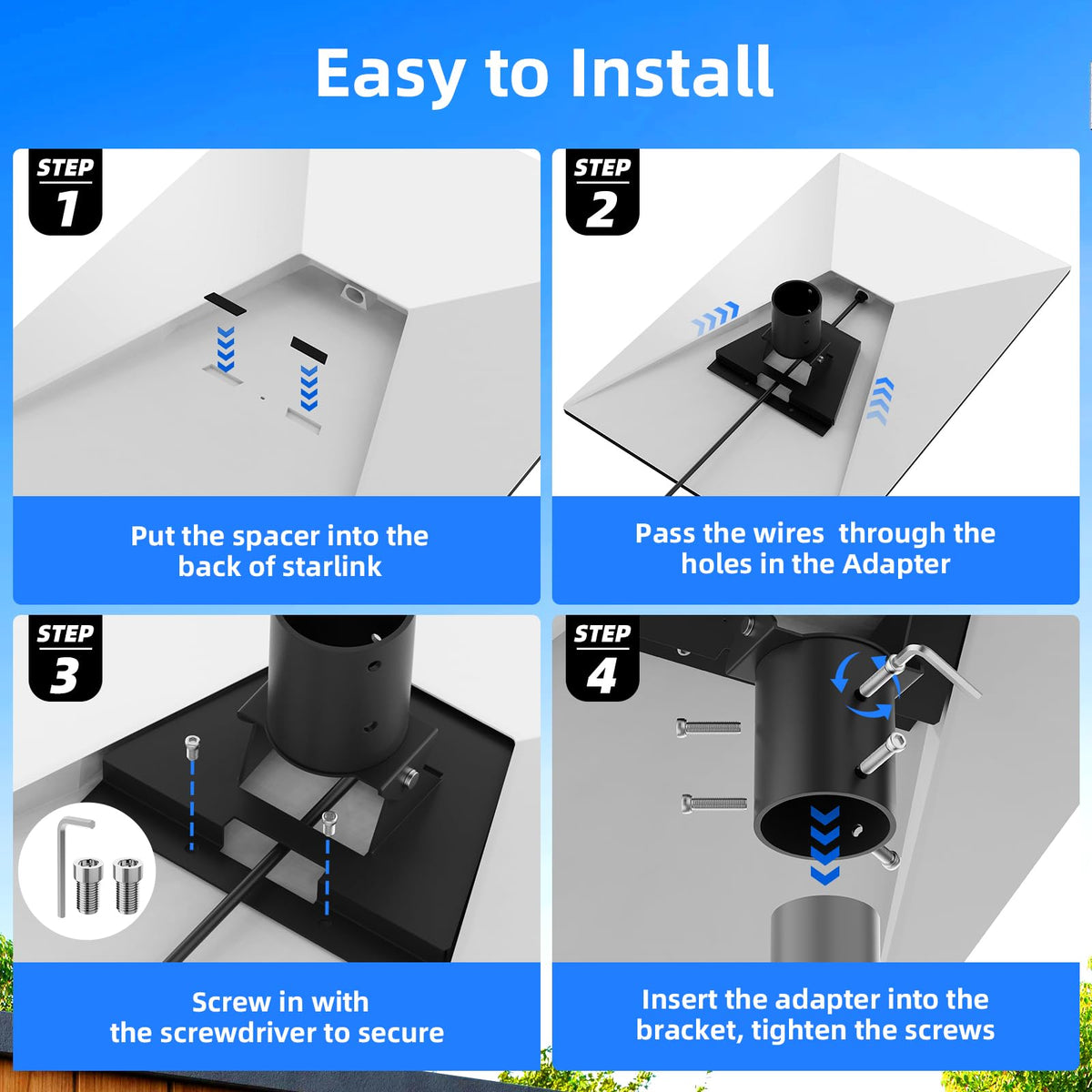 Easy to Install

STEP 1

Put the spacer into the back of starlink

STEP 2

Pass the wires  through the holes in the Adapter

STEP 3

Screw in with the screwdriver to secure

STEP 4

Insert the adapter into the bracket, tighten the screws