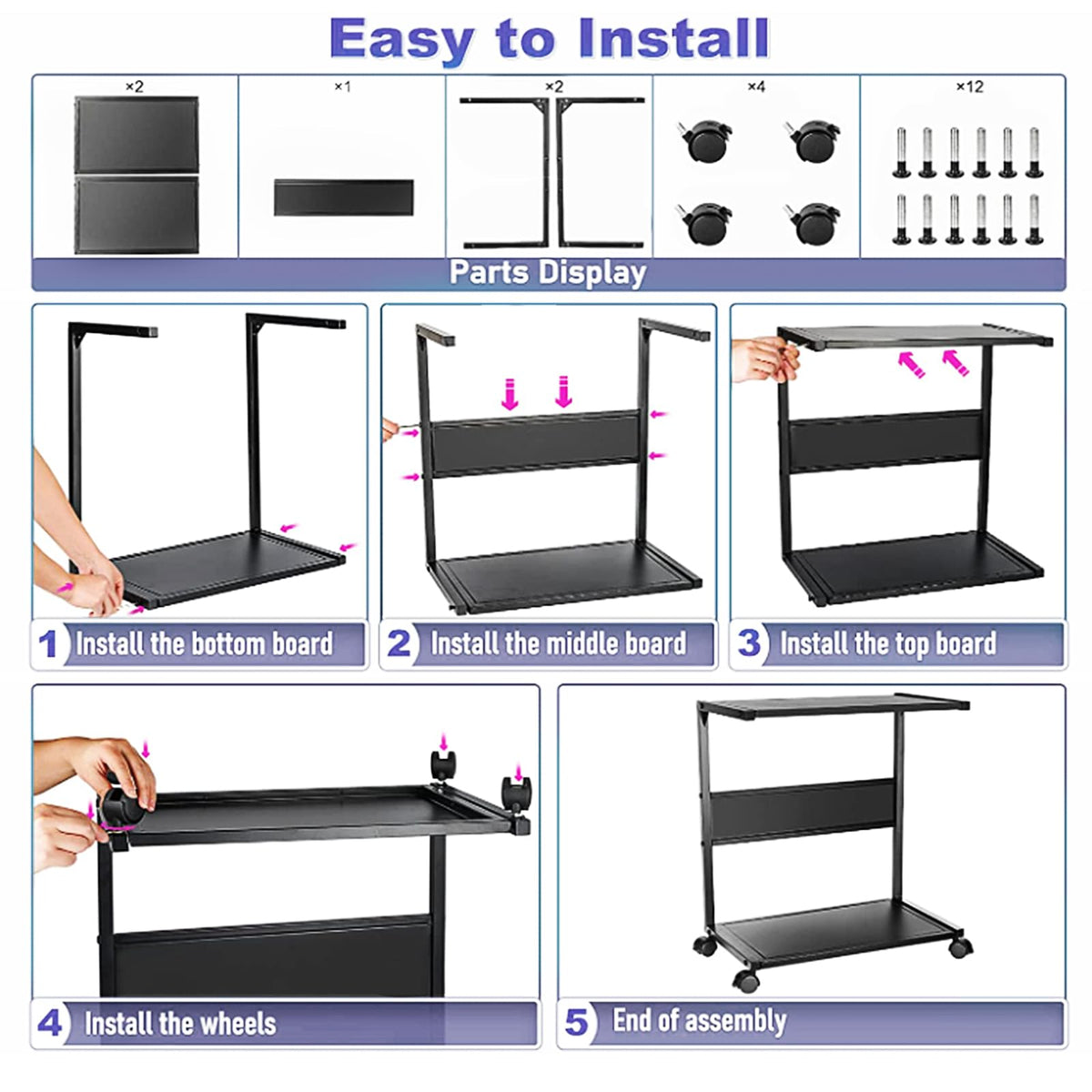 Easy to Install

×2

×1

×2

×4

×12

Parts Display

1 Install the bottom board

2 Install the middle board

3 Install the top board

4 Install the wheels

5 End of assembly