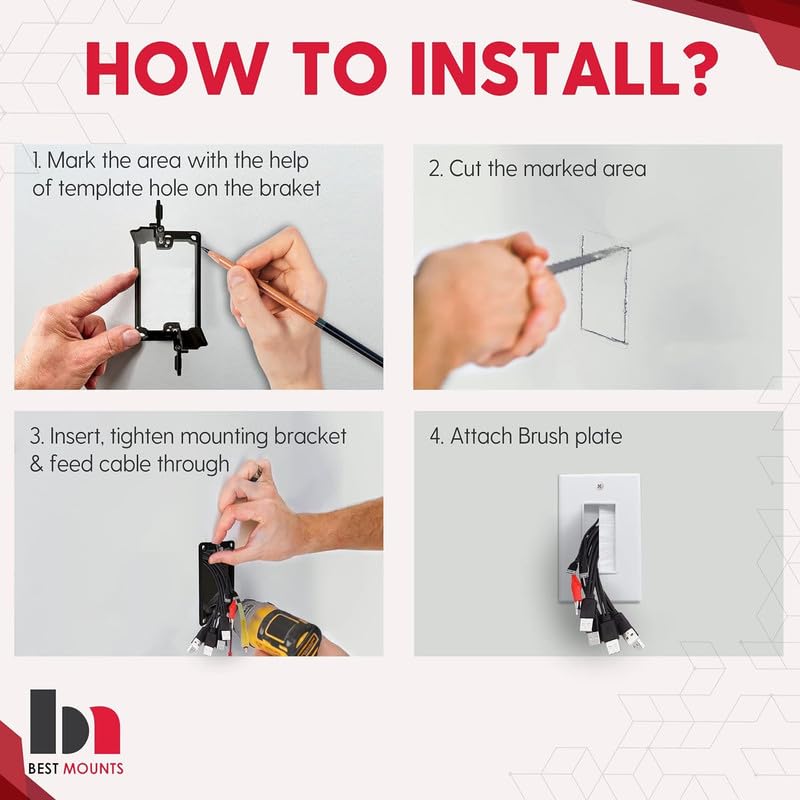 HOW TO INSTALL?

1. Mark the area with the help of template hole on the braket

2. Cut the marked area

3. Insert, tighten mounting bracket & feed cable through

4. Attach Brush plate

BEST MOUNTS