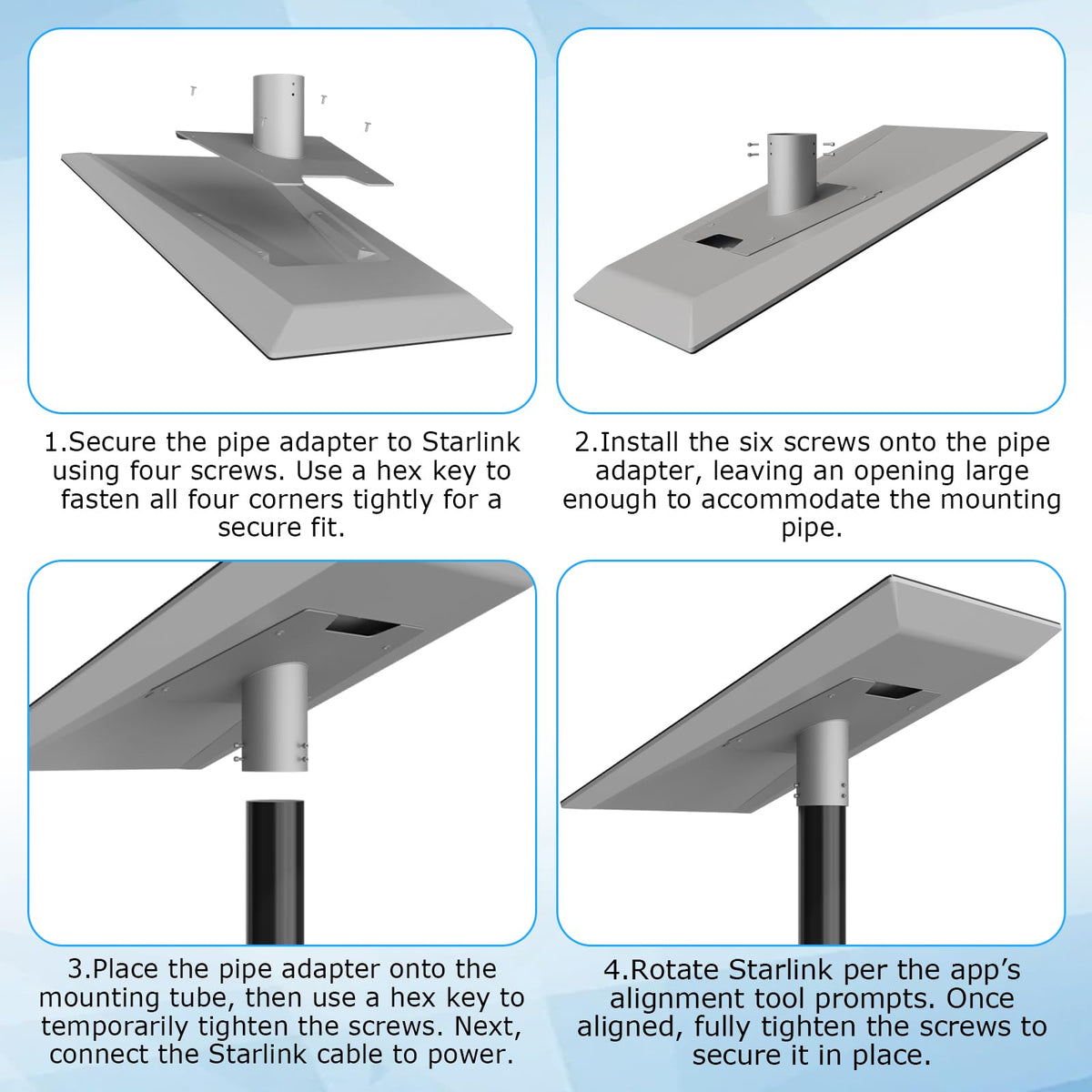 1.Secure the pipe adapter to Starlink using four screws. Use a hex key to fasten all four corners tightly for a secure fit.

2.Install the six screws onto the pipe adapter, leaving an opening large enough to accommodate the mounting pipe.

3.Place the pipe adapter onto the mounting tube, then use a hex key to temporarily tighten the screws. Next, connect the Starlink cable to power.

4.Rotate Starlink per the app's alignment tool prompts. Once aligned, fully tighten the screws to secure it in place.