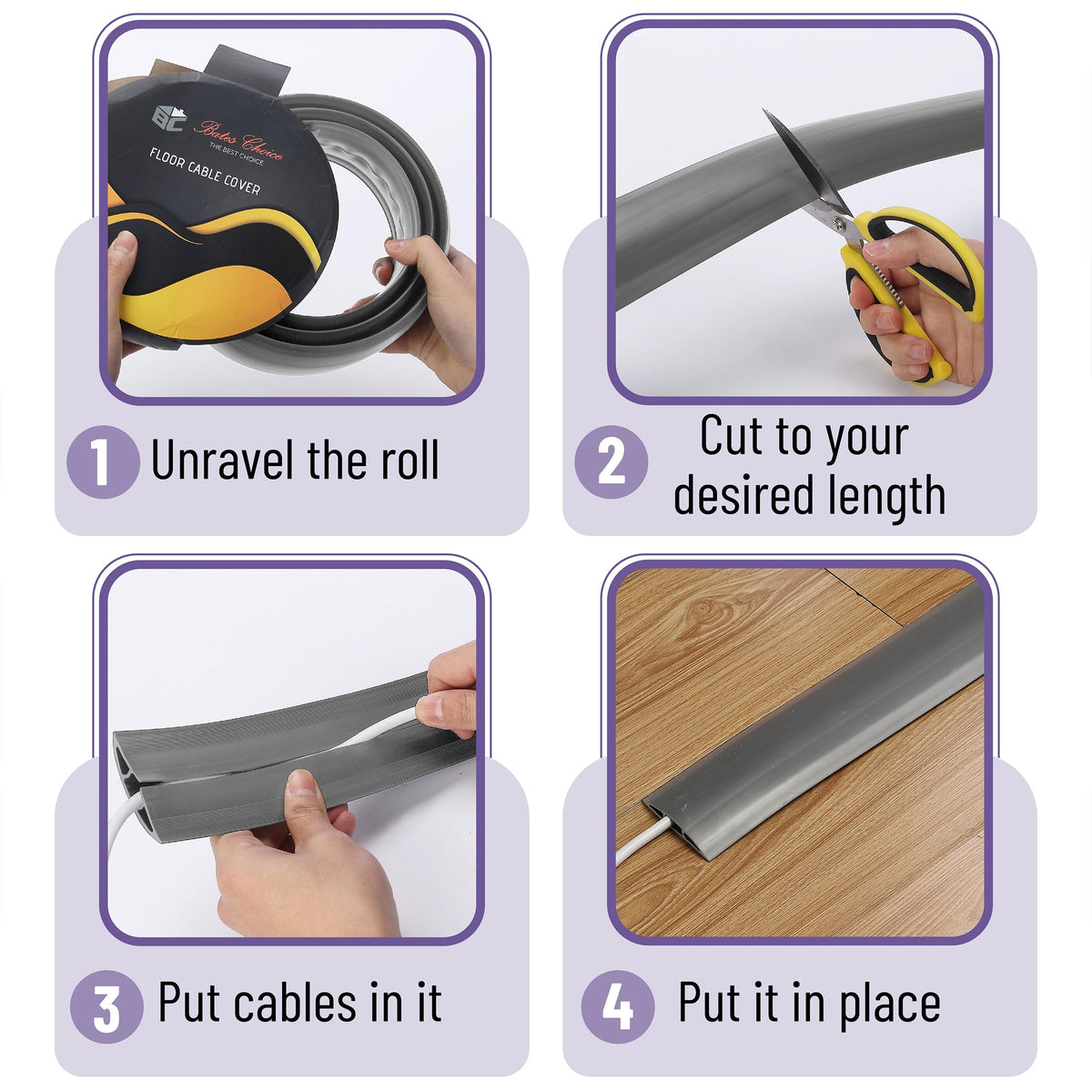 BC Bates Choice
THE BEST CHOICE
FLOOR CABLE COVER

1 Unravel the roll

2 Cut to your desired length

3 Put cables in it

4 Put it in place