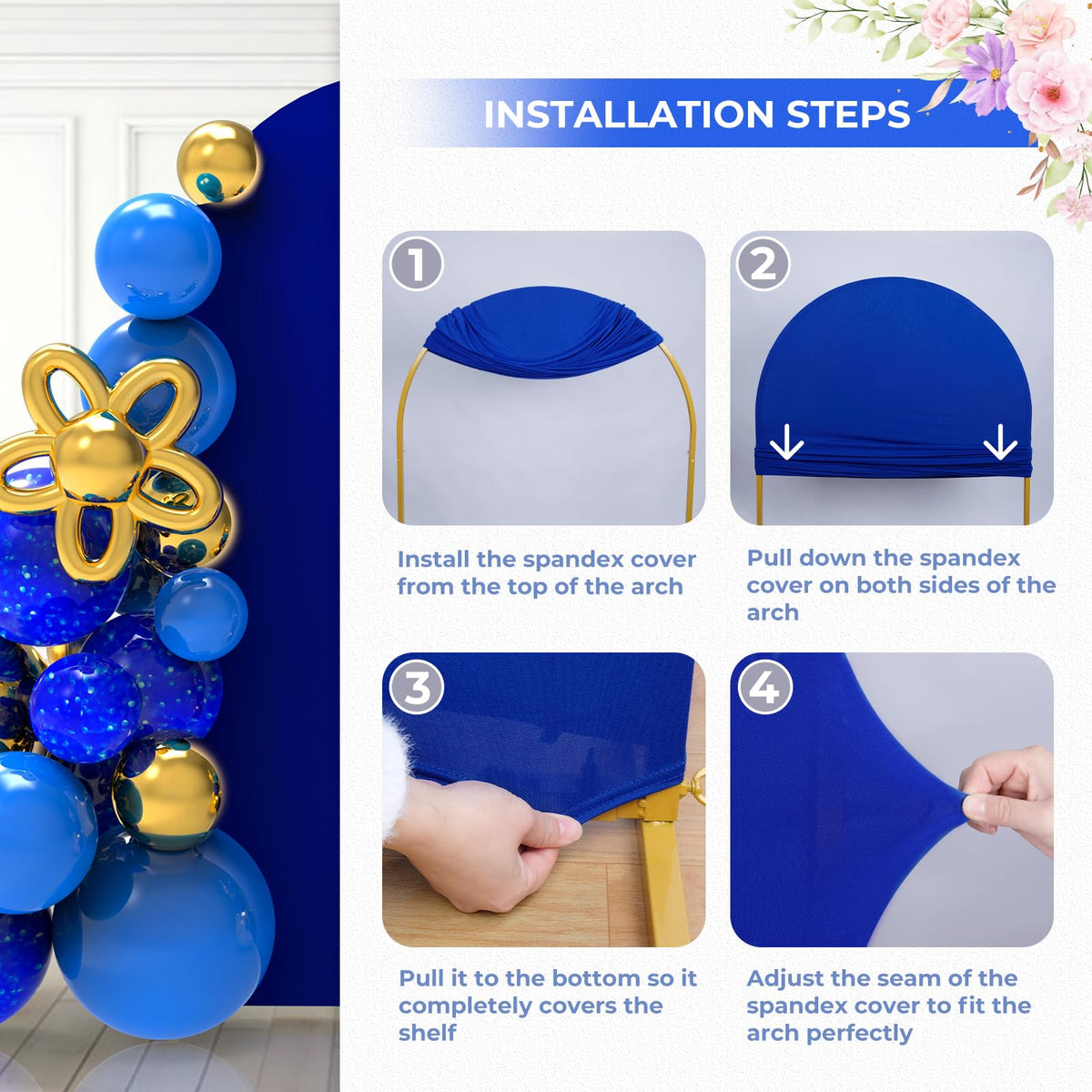 INSTALLATION STEPS

1

Install the spandex cover from the top of the arch

2

Pull down the spandex cover on both sides of the arch

3

Pull it to the bottom so it completely covers the shelf

4

Adjust the seam of the spandex cover to fit the arch perfectly