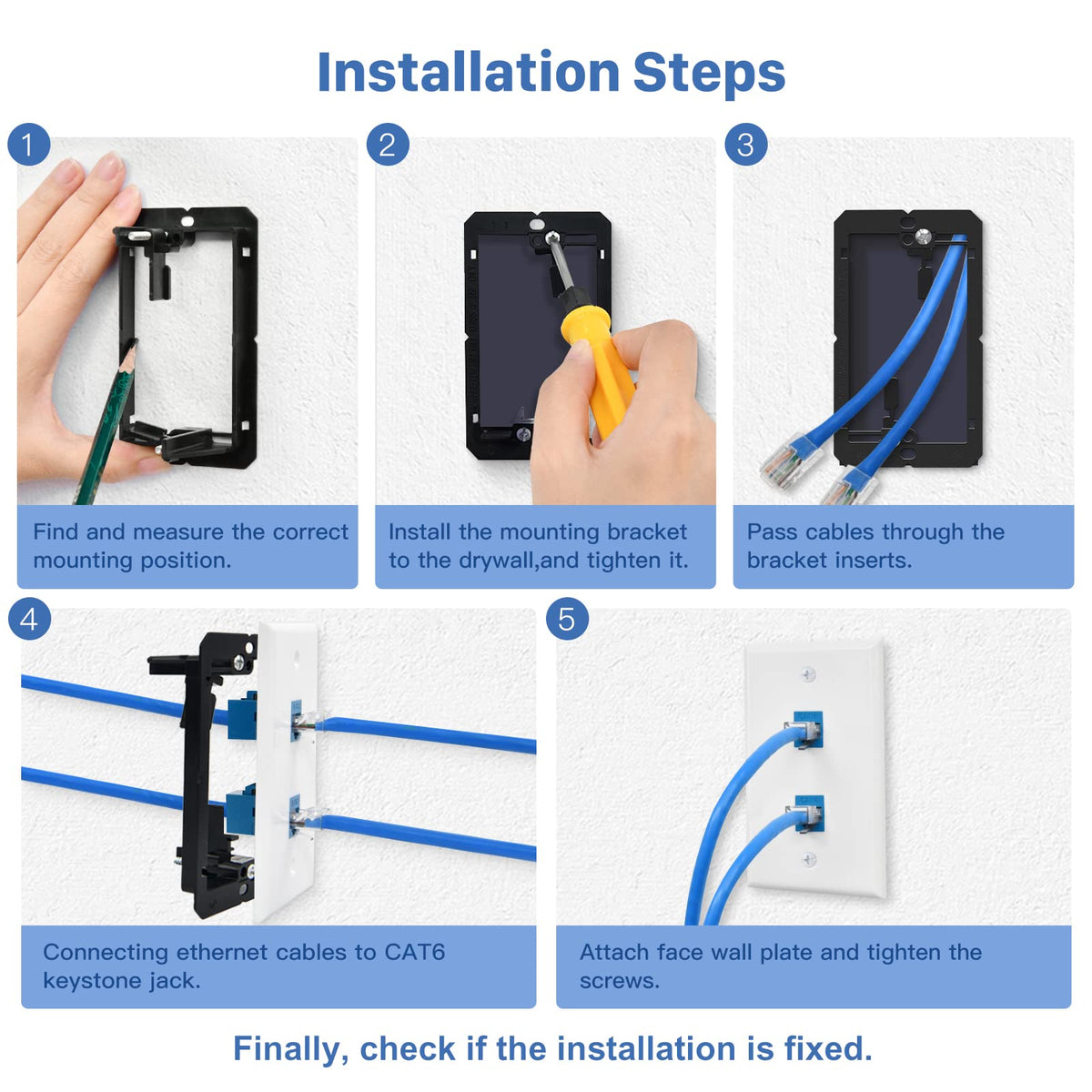 Installation Steps

1

Find and measure the correct mounting position.

2

Install the mounting bracket to the drywall,and tighten it.

3

Pass cables through the bracket inserts.

4

Connecting ethernet cables to CAT6 keystone jack.

5

Attach face wall plate and tighten the screws.

Finally, check if the installation is fixed.