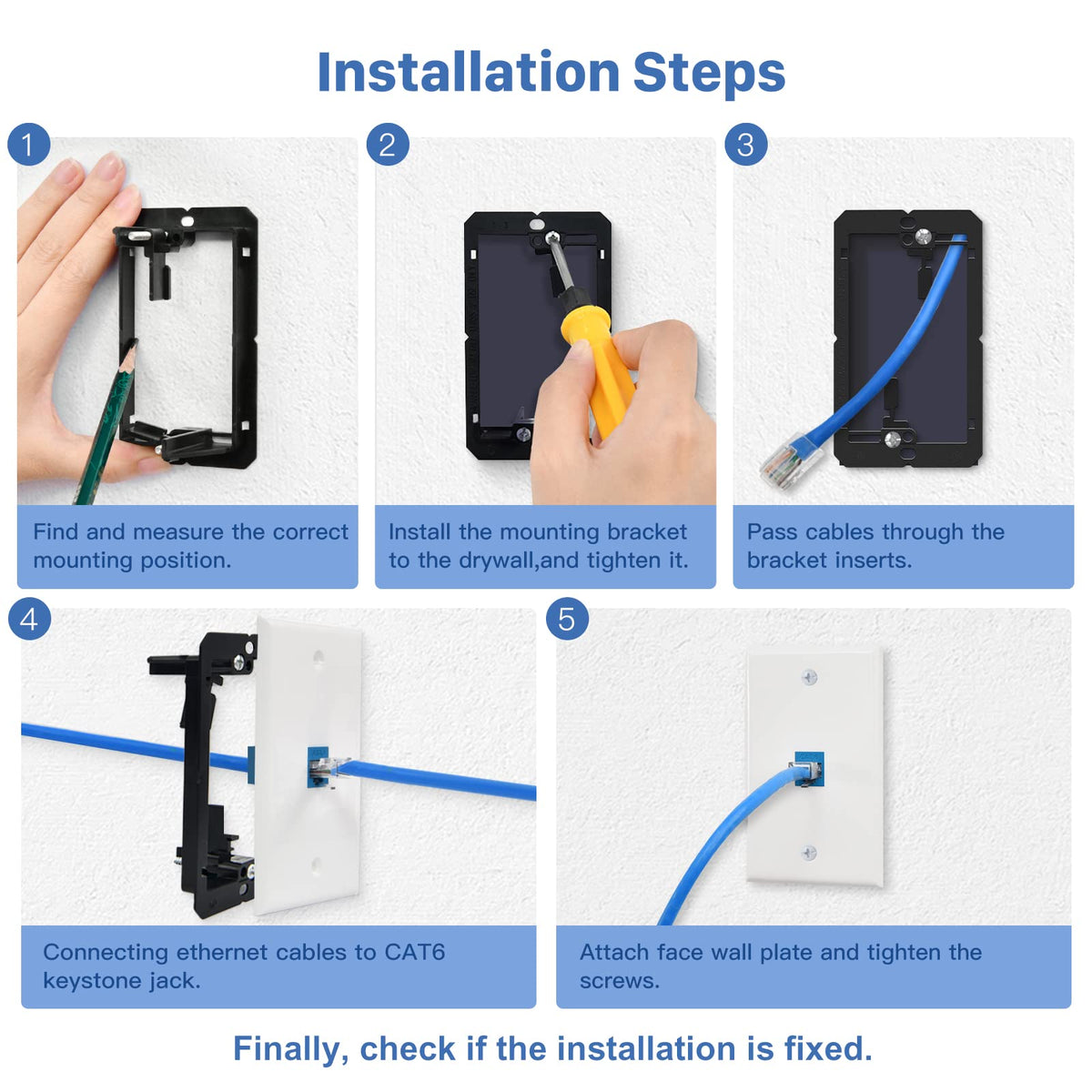 Installation Steps

1

Find and measure the correct mounting position.

2

Install the mounting bracket to the drywall,and tighten it.

3

Pass cables through the bracket inserts.

4

Connecting ethernet cables to CAT6 keystone jack.

5

Attach face wall plate and tighten the screws.

Finally, check if the installation is fixed.