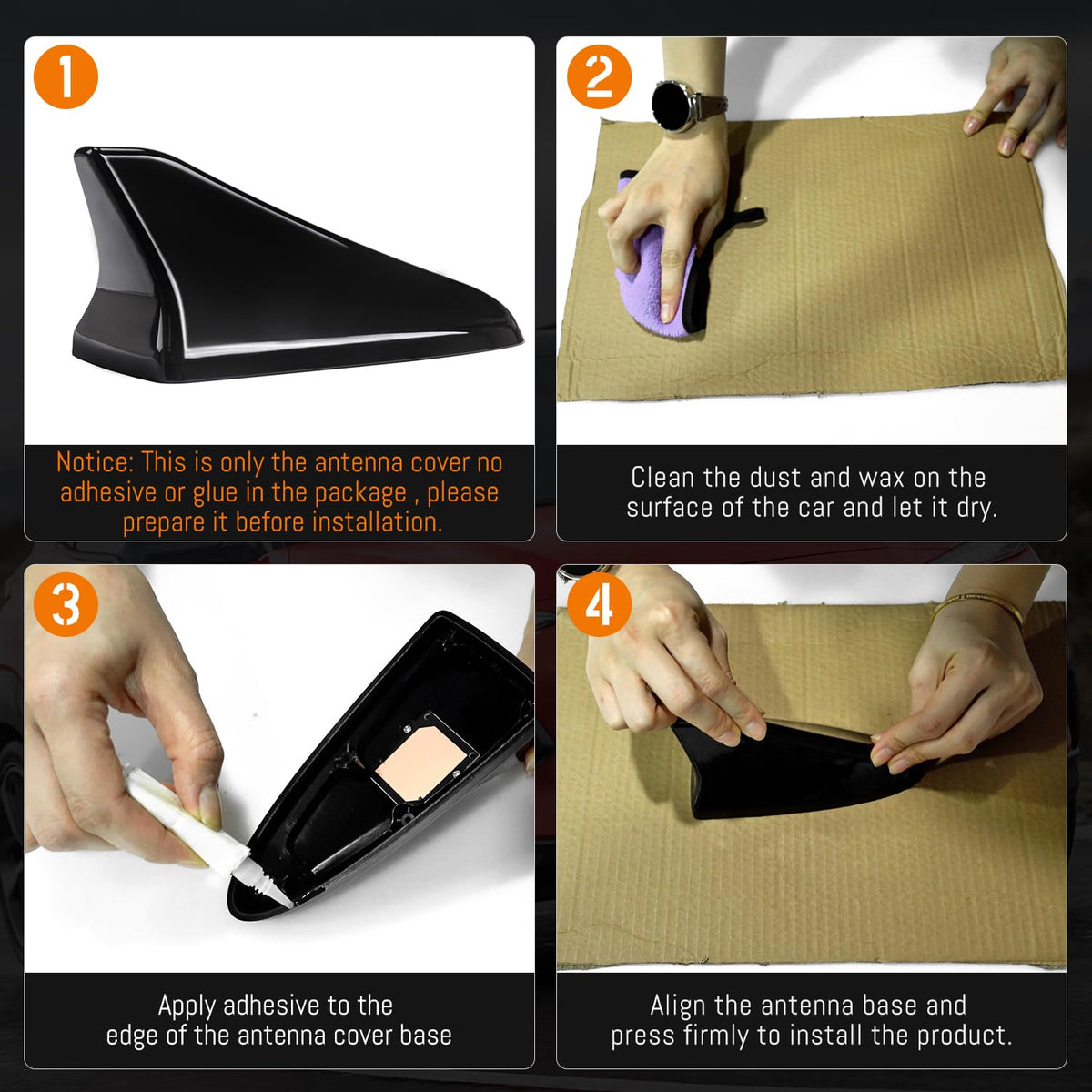 1

Notice: This is only the antenna cover no adhesive or glue in the package , please prepare it before installation.

2

Clean the dust and wax on the surface of the car and let it dry.

3

Apply adhesive to the edge of the antenna cover base

4

Align the antenna base and press firmly to install the product.