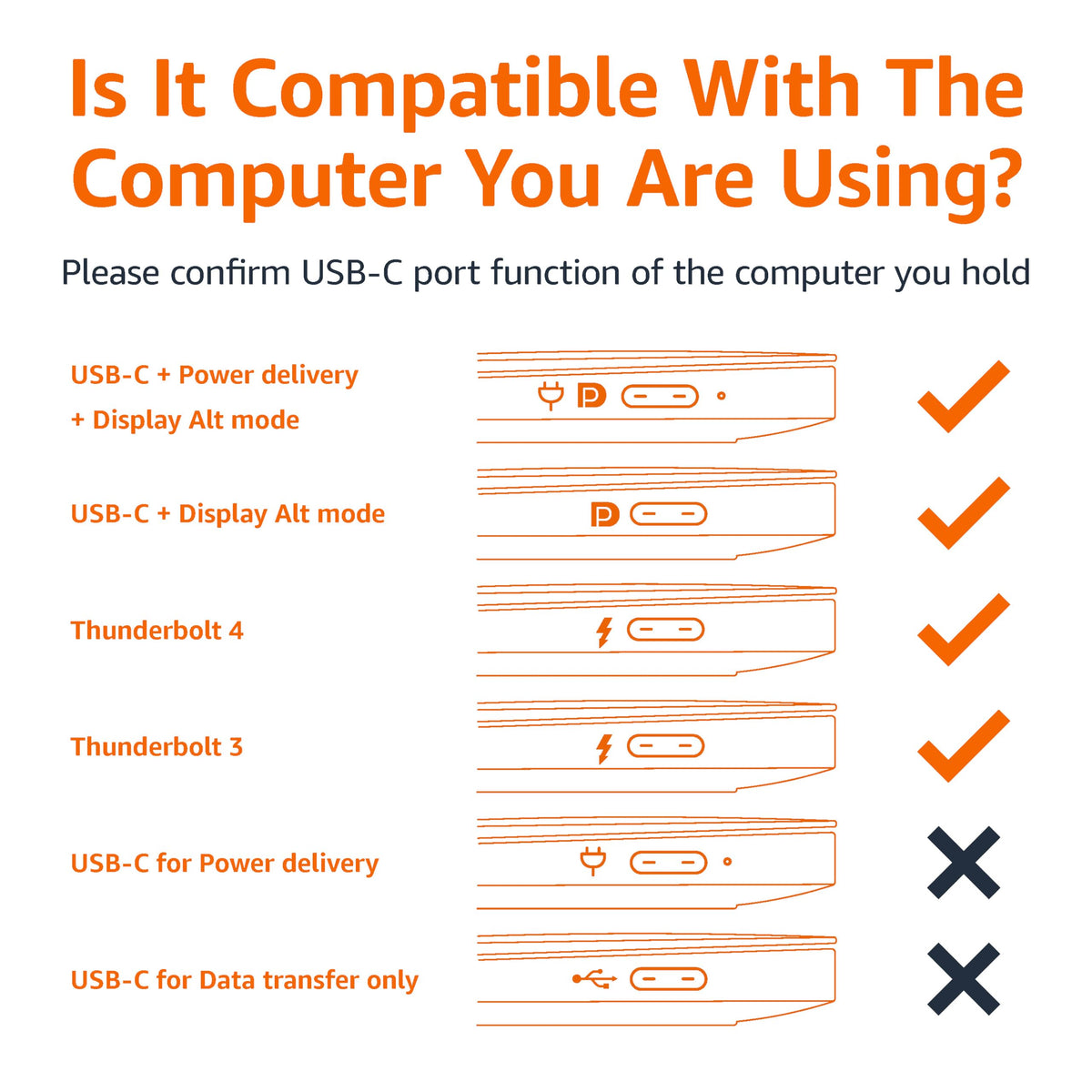 Is It Compatible With The Computer You Are Using?

Please confirm USB-C port function of the computer you hold

USB-C + Power delivery + Display Alt mode

USB-C + Display Alt mode

Thunderbolt 4

Thunderbolt 3

USB-C for Power delivery

USB-C for Data transfer only