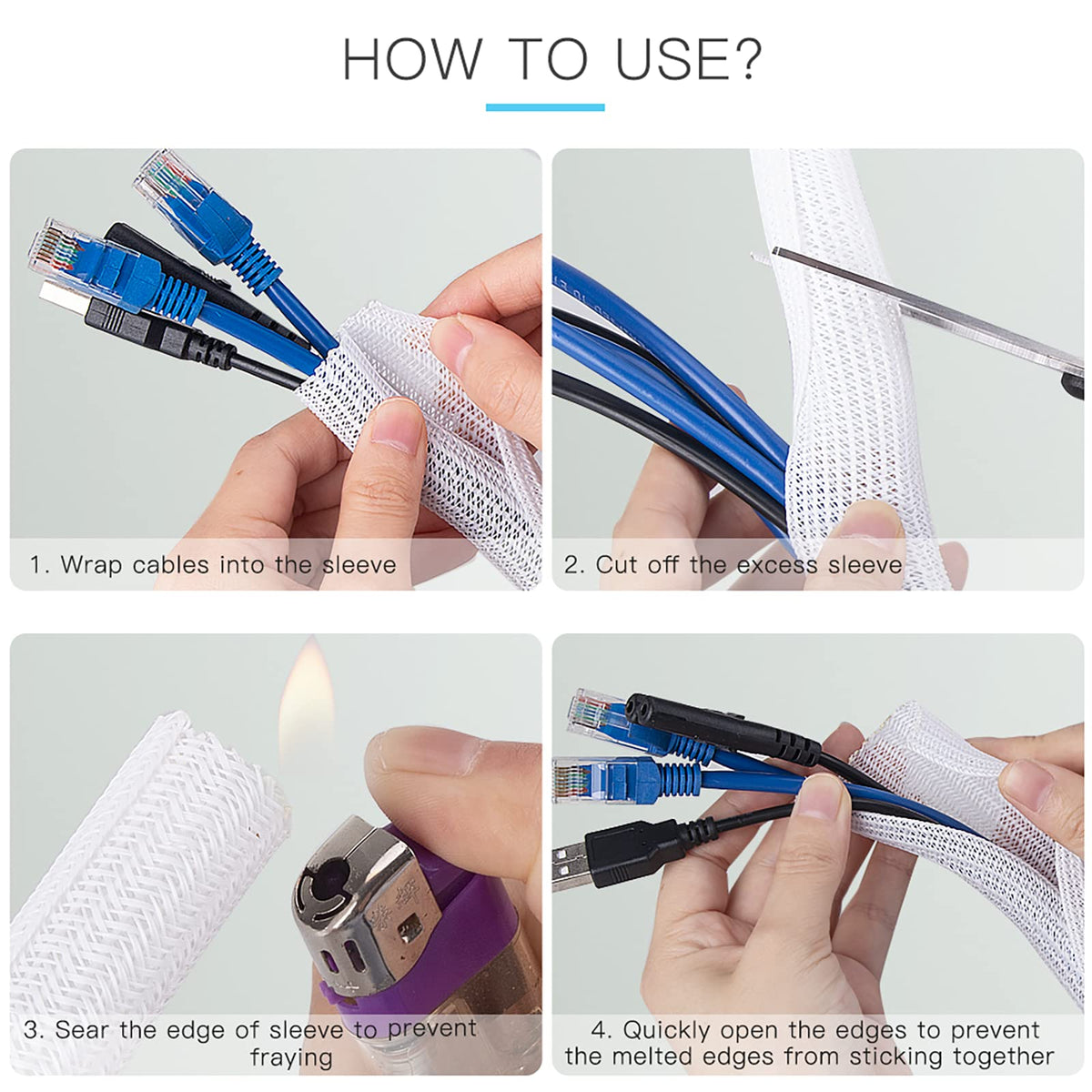 HOW TO USE?

1. Wrap cables into the sleeve

2. Cut off the excess sleeve

3. Sear the edge of sleeve to prevent fraying

4. Quickly open the edges to prevent the melted edges from sticking together