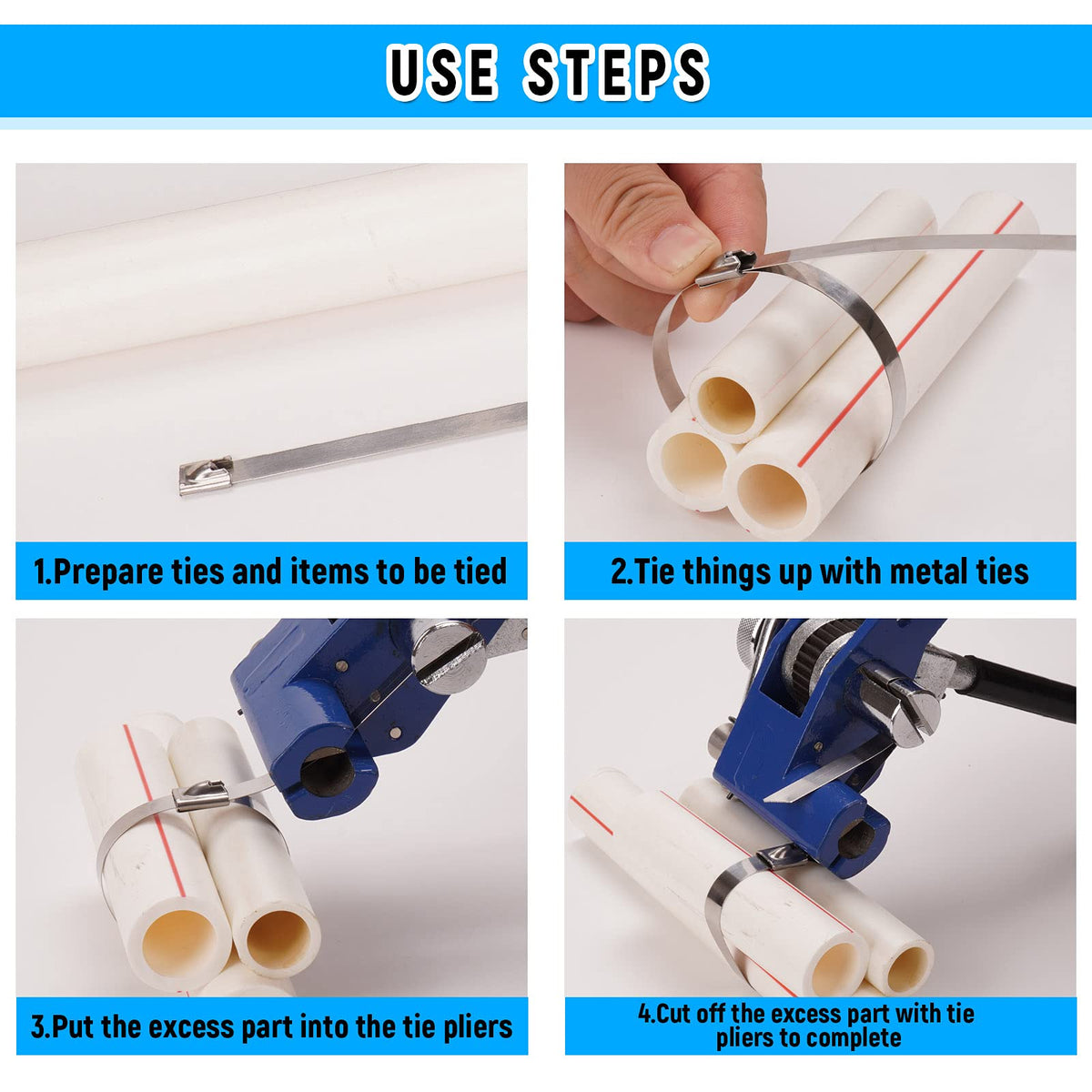 USE STEPS

1.Prepare ties and items to be tied

2.Tie things up with metal ties

3.Put the excess part into the tie pliers

4.Cut off the excess part with tie pliers to complete